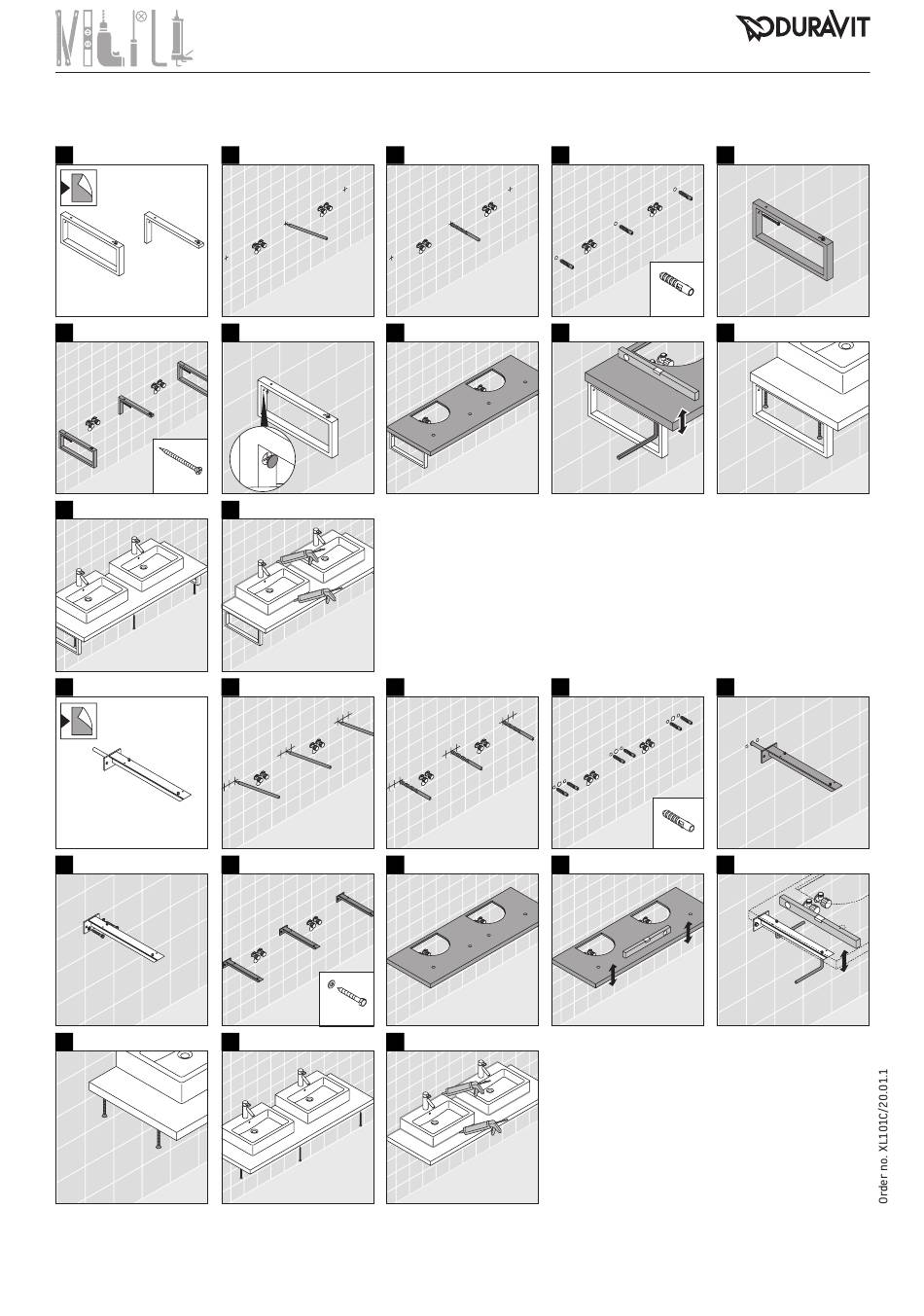 DURAVIT

Order no. XL101C/20.01.1