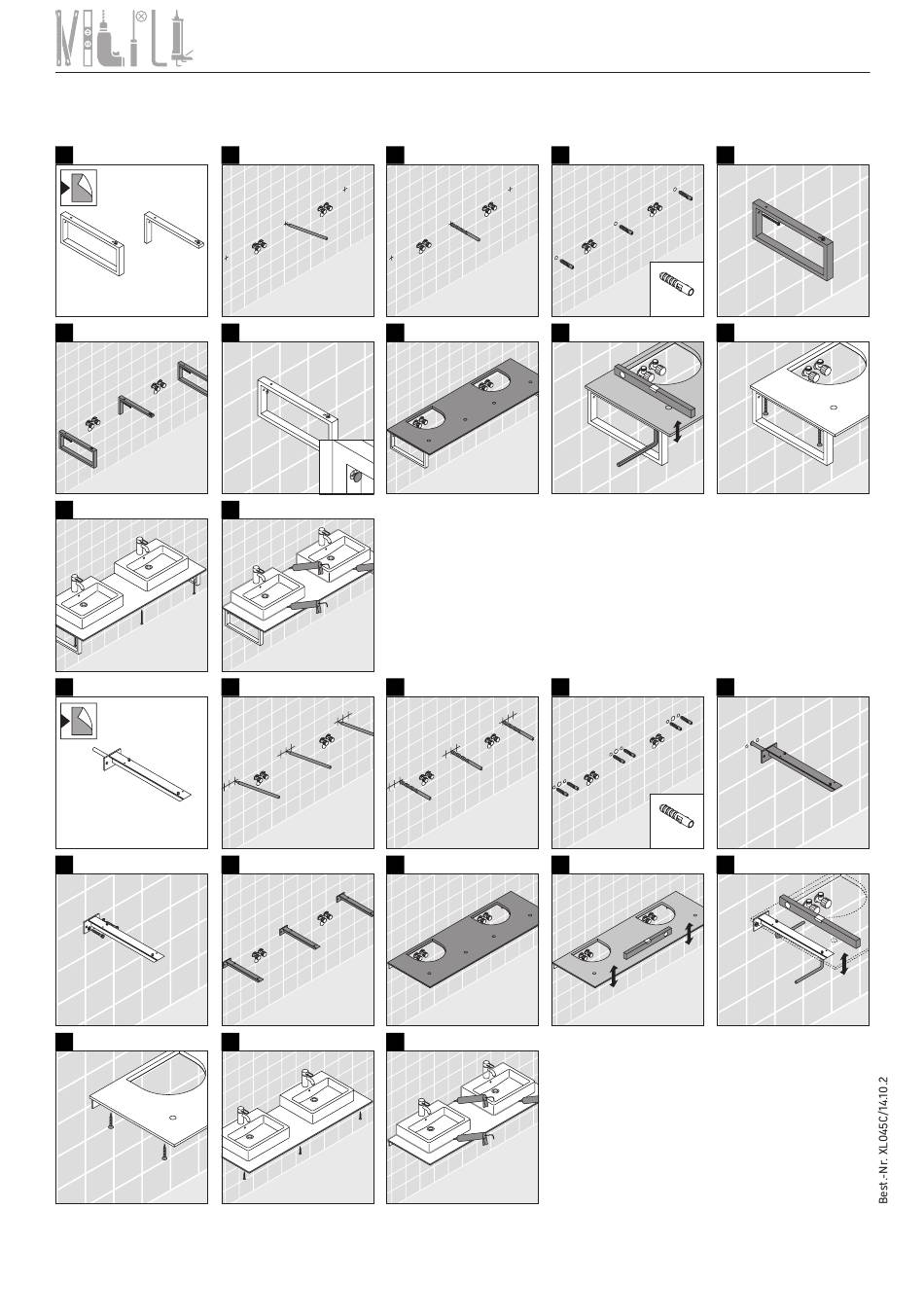 Best.-Nr. XL045C/14.10.2