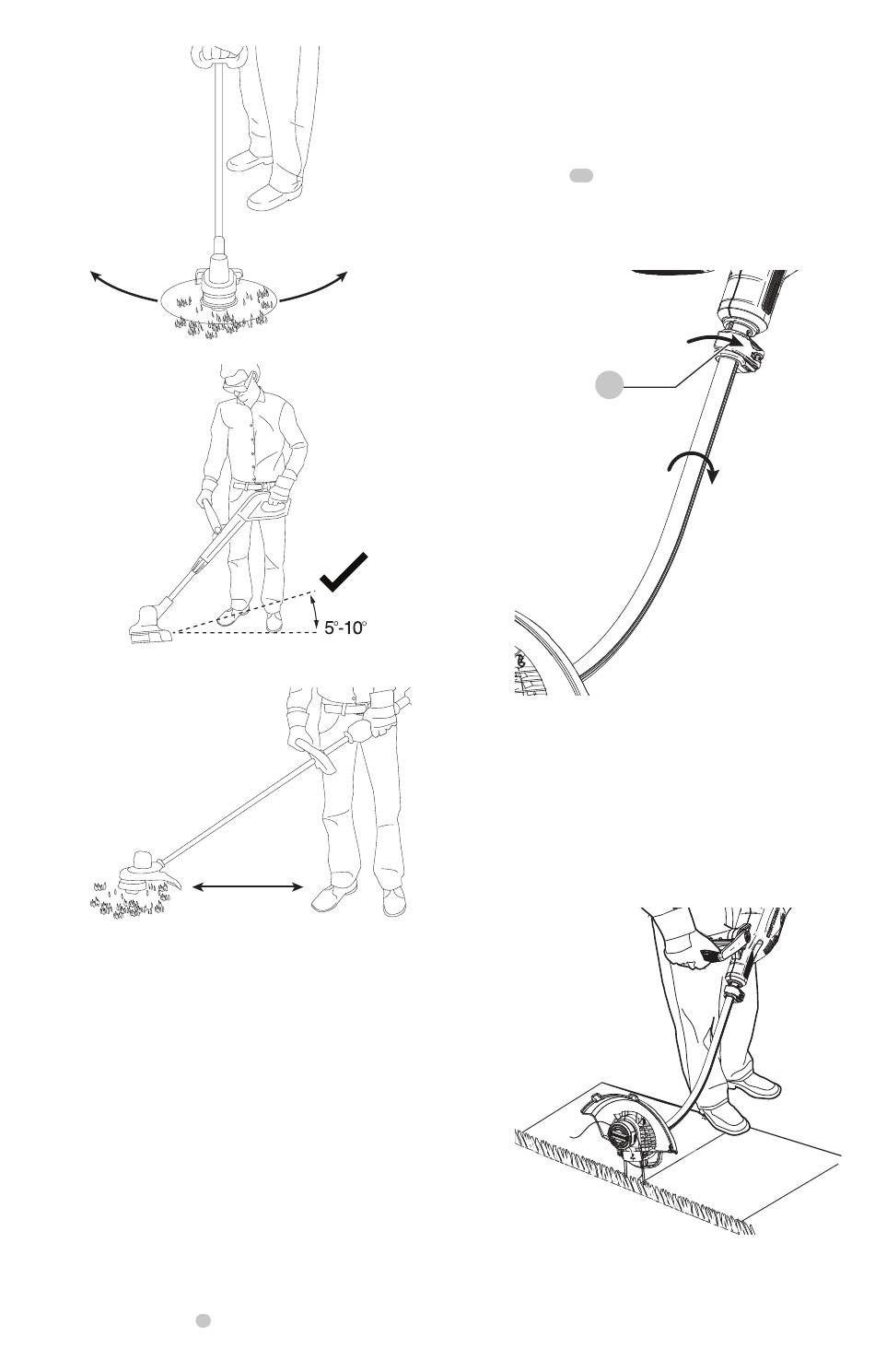 5°-10°