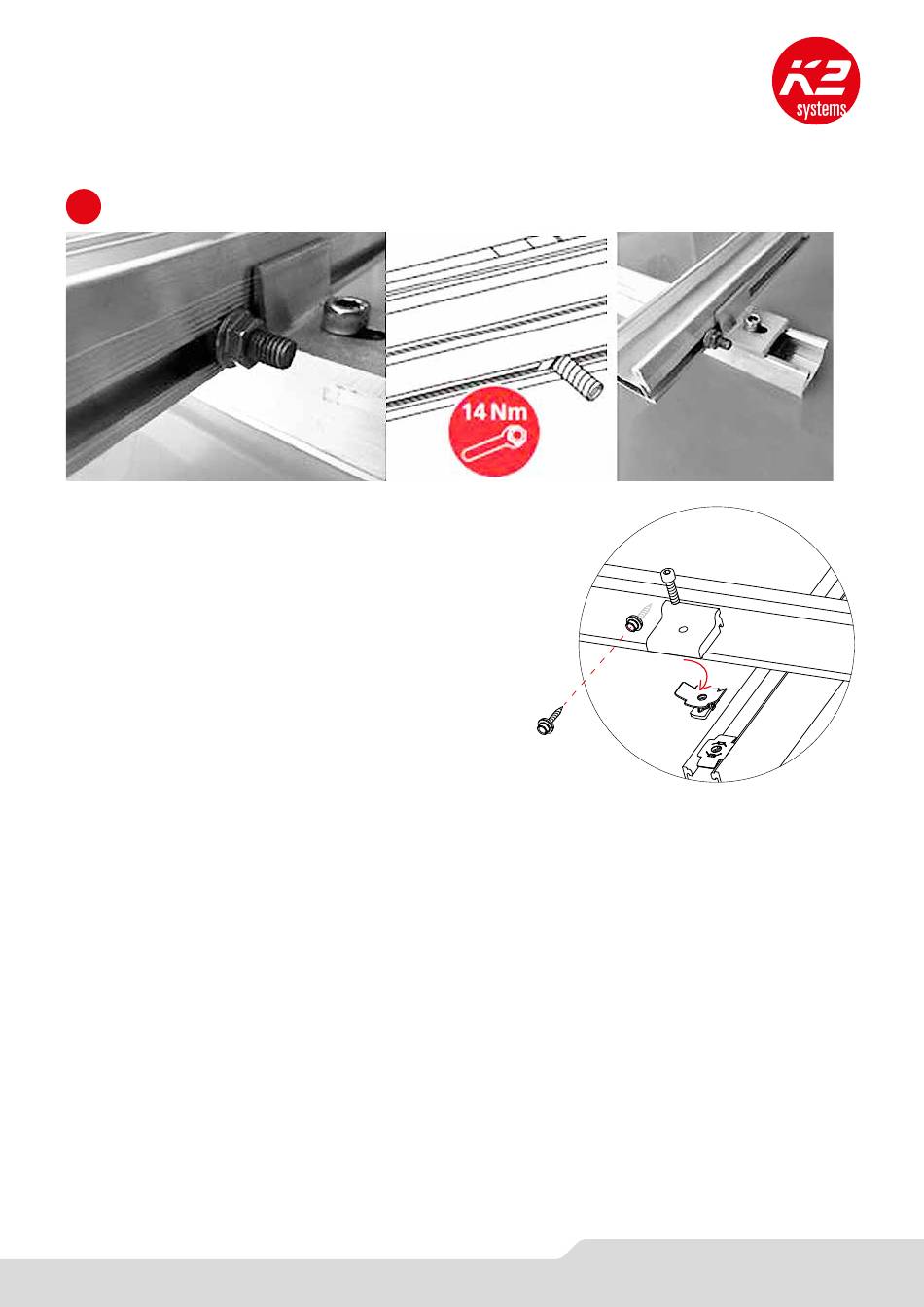 K2 systems

14 Nm