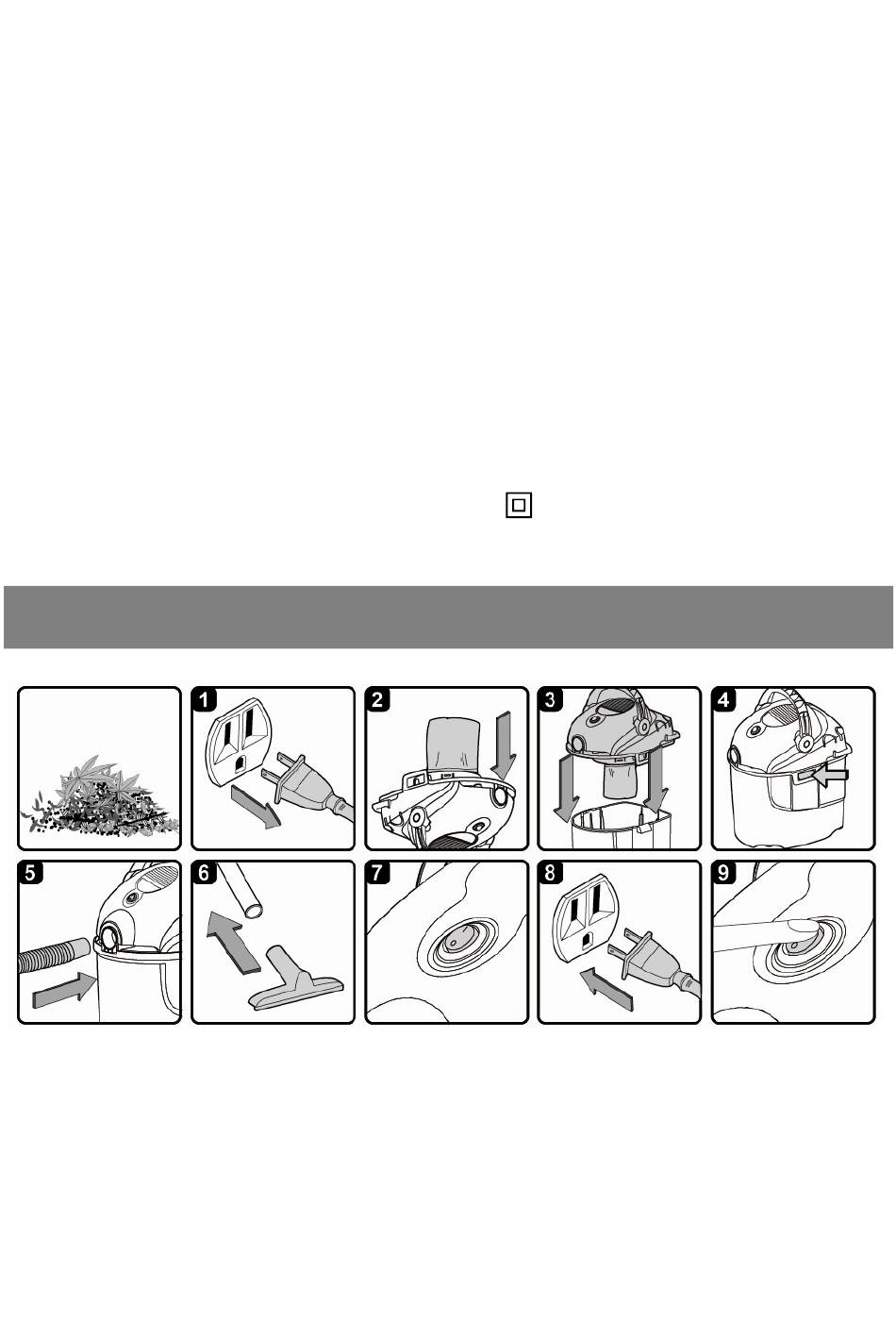 1

2

3

4

5

6

7

8

9