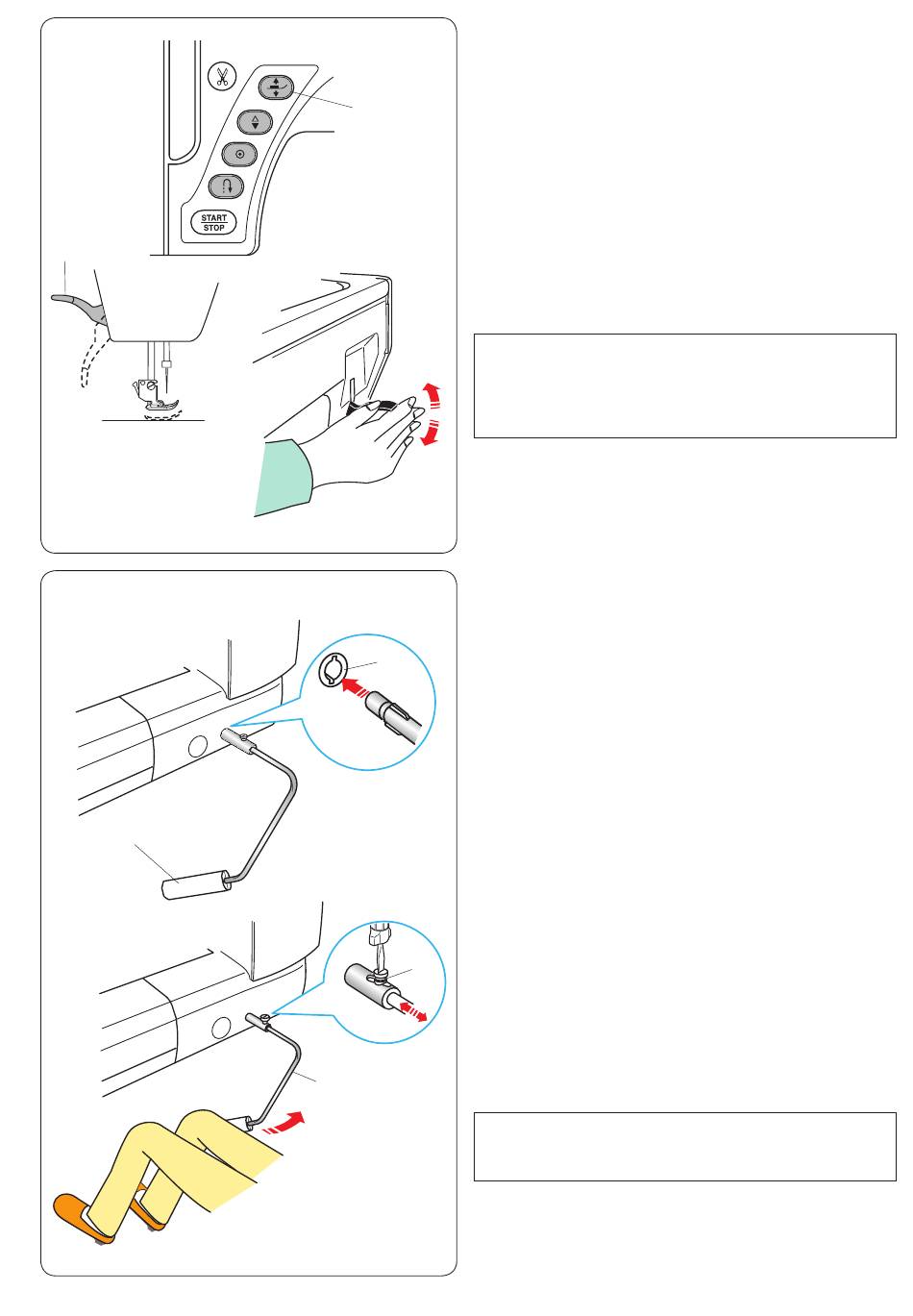 START
STOP