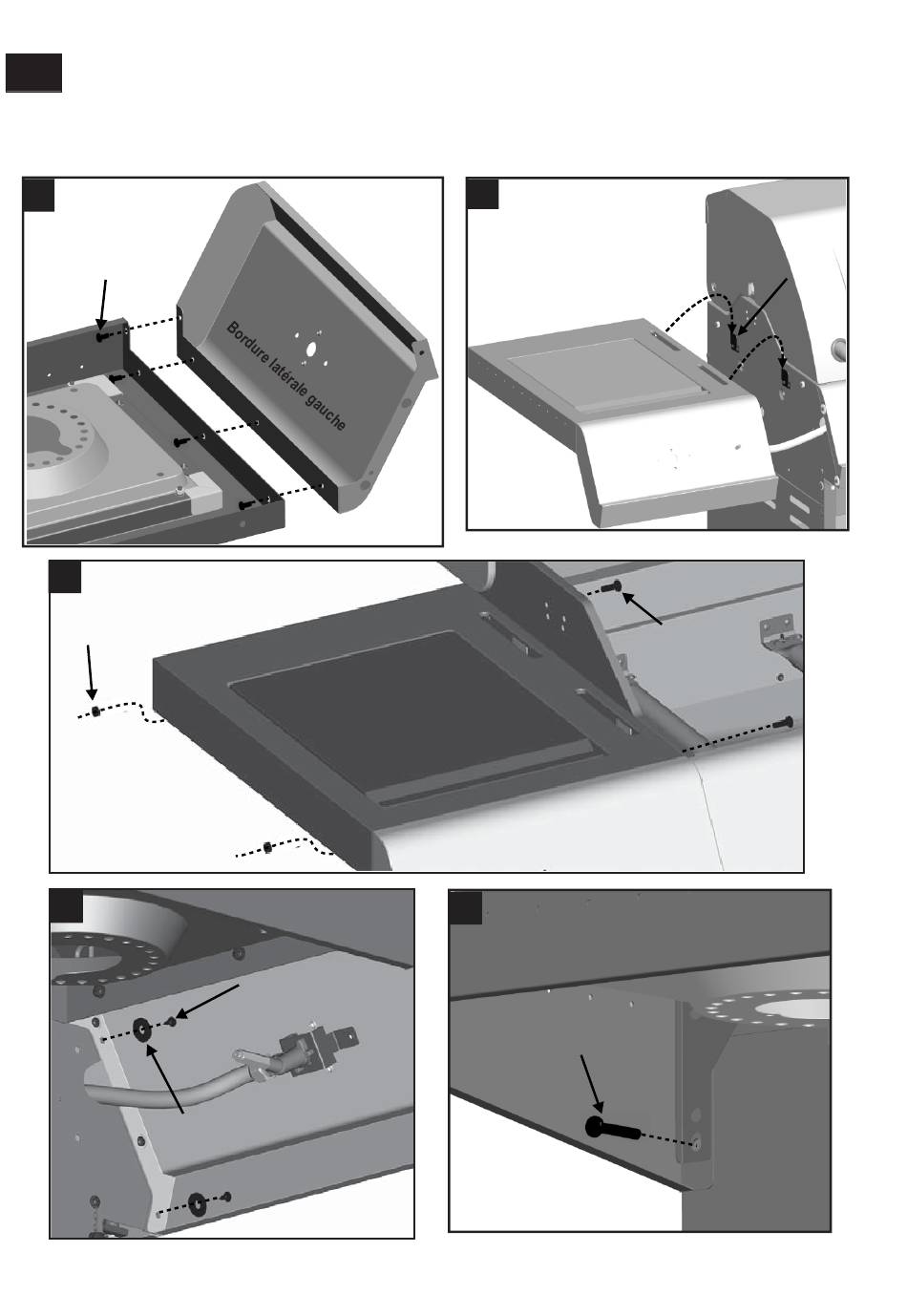 Bordure latérale gauche