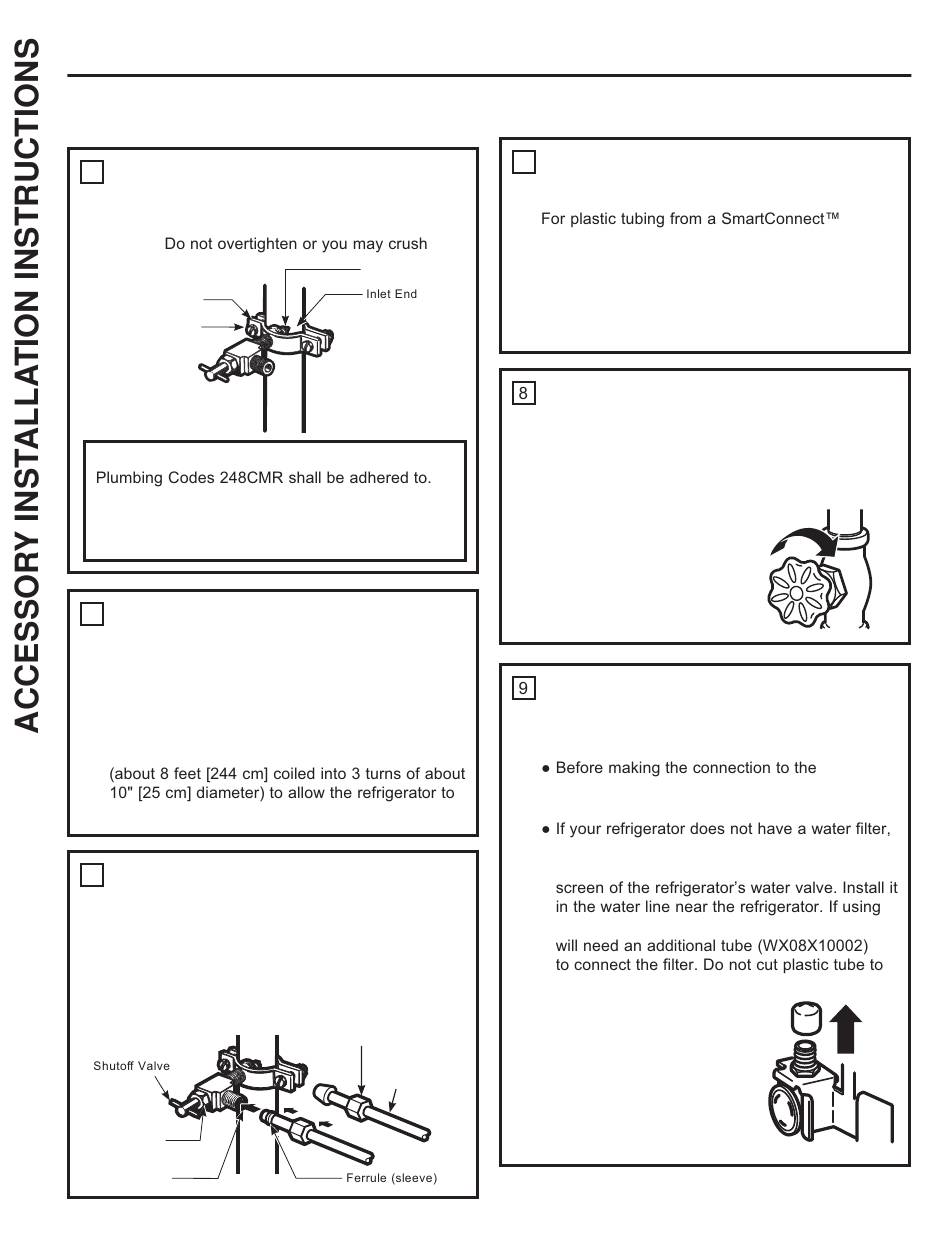 ACCESSORY INSTALLATION INSTRUCTIONS

Do not overtighten or you may crush

Inlet End

Plumbing Codes 248CMR shall be adhered to.

(about 8 feet [244 cm] coiled into 3 turns of about 10" [25 cm] diameter) to allow the refrigerator to

Shutoff Valve

Ferrule (sleeve)

For plastic tubing from a SmartConnect™

8

9

● Before making the connection to the

● If your refrigerator does not have a water filter,

screen of the refrigerator's water valve. Install it in the water line near the refrigerator. If using

will need an additional tube (WX08X10002) to connect the filter. Do not cut plastic tube to