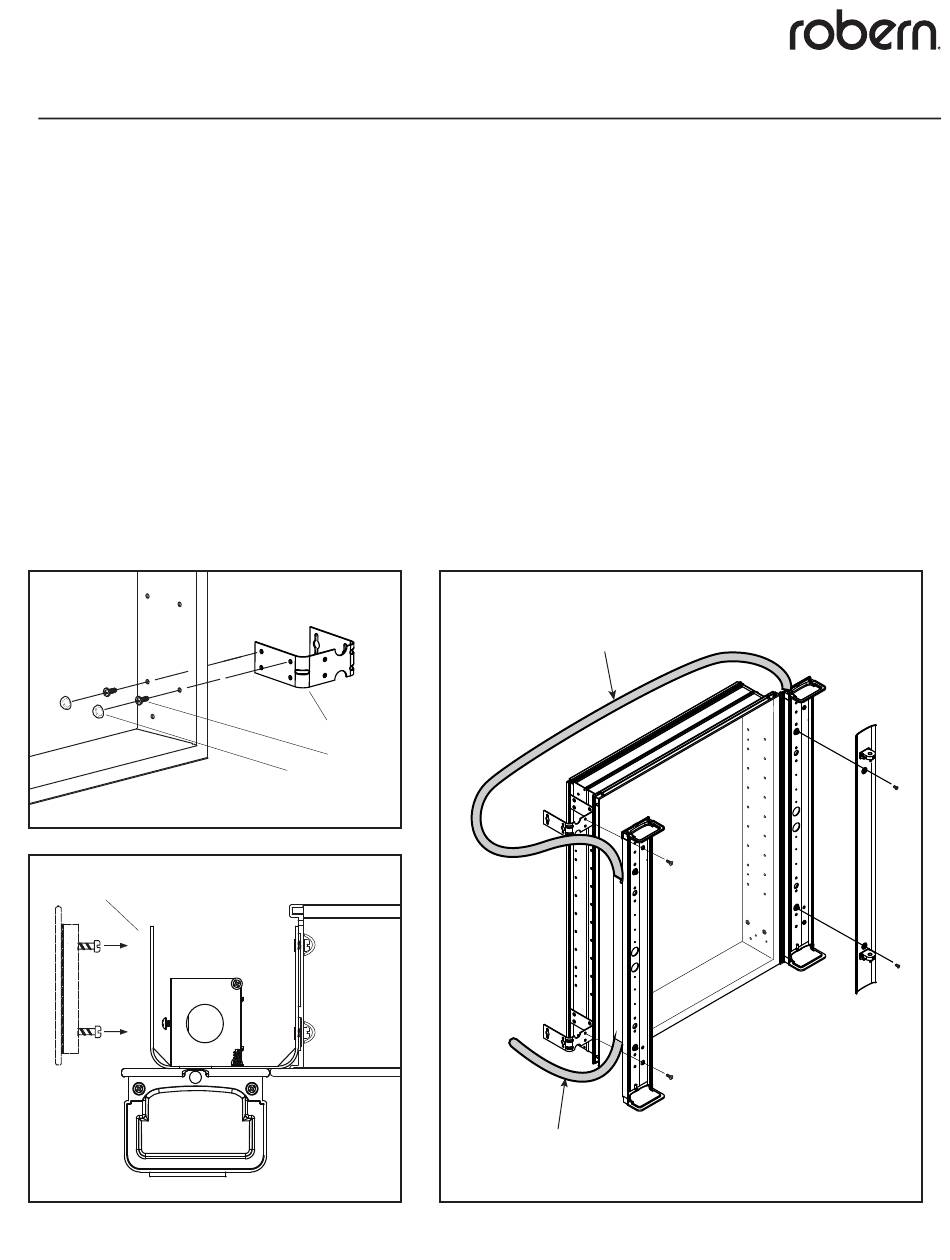 robern.