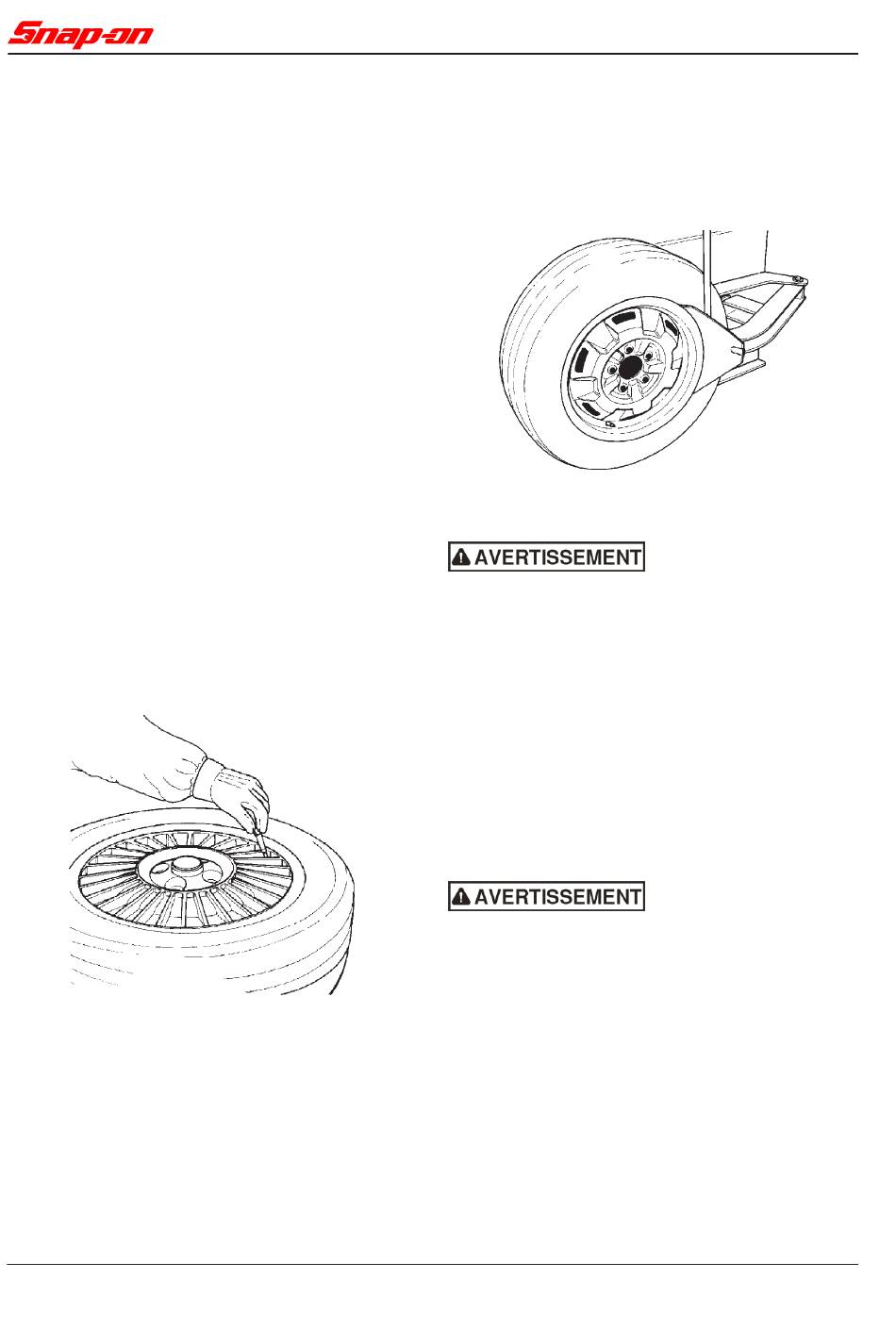 Snap-on

AVERTISSEMENT

AVERTISSEMENT