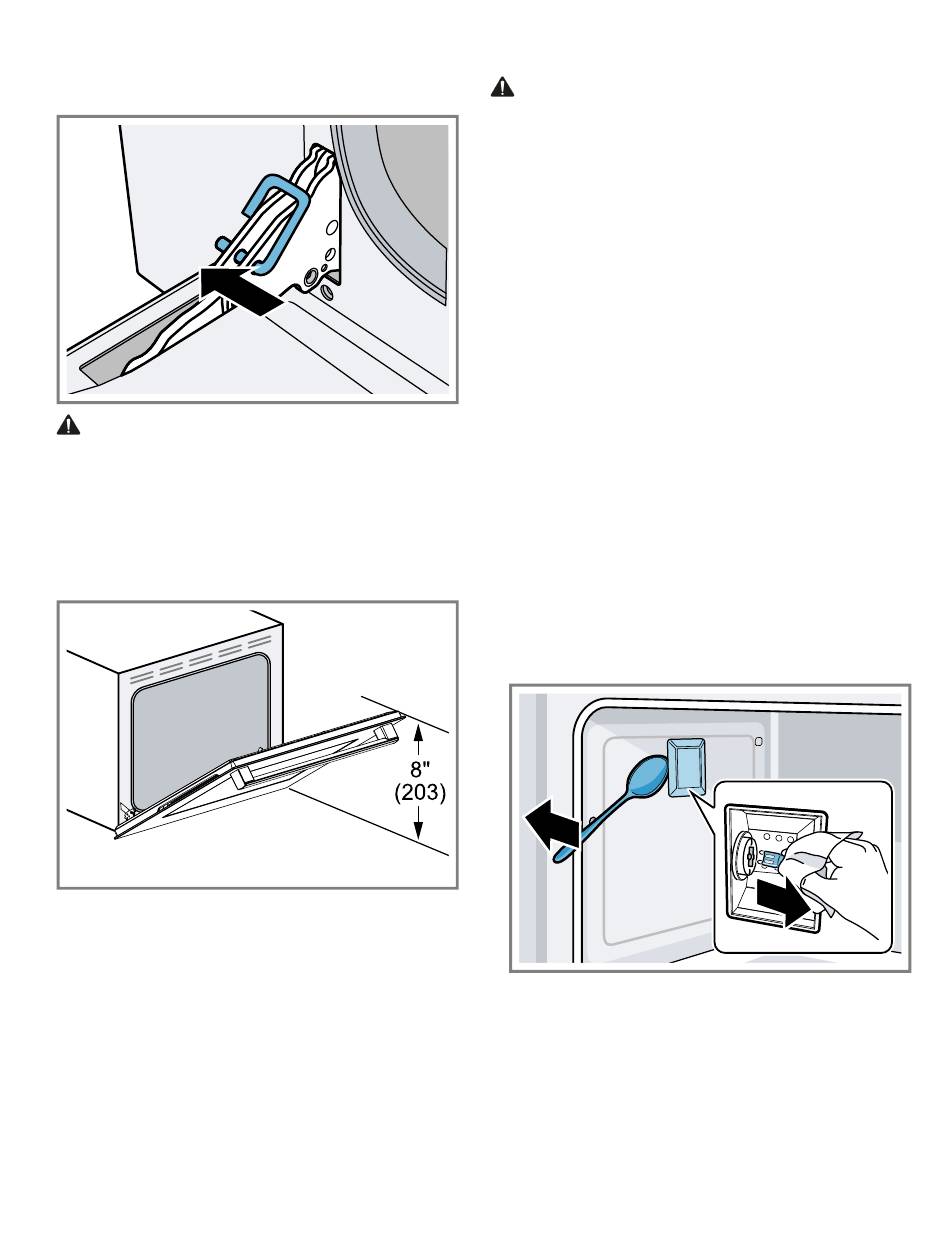 8"
(203)