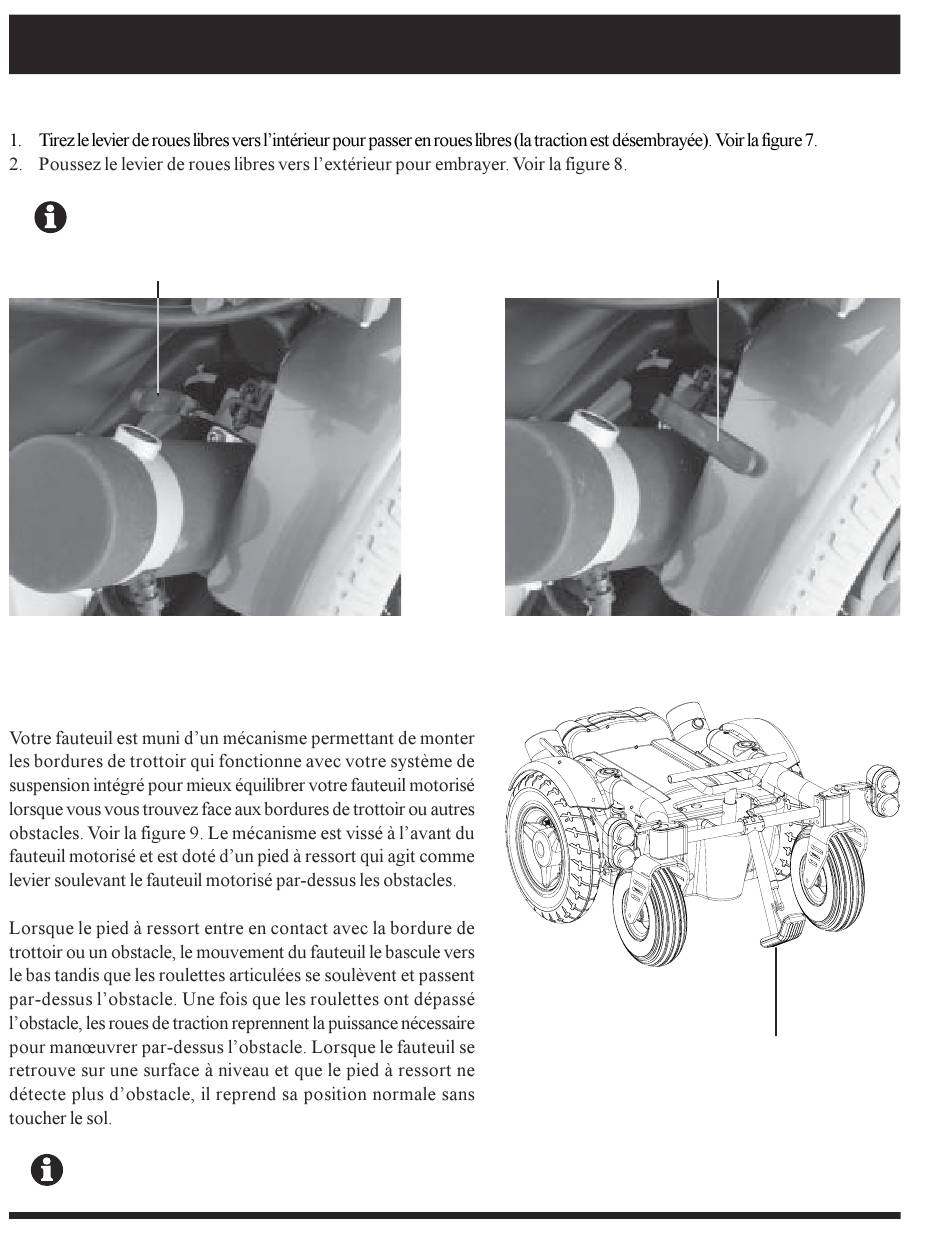 1. Tirez le levier de roues libres vers l'intérieur pour passer en roues libres (la traction est désembrayée). Voir la figure 7.
2. Poussez le levier de roues libres vers l'extérieur pour embrayer. Voir la figure 8.

Votre fauteuil est muni d'un mécanisme permettant de monter les bordures de trottoir qui fonctionne avec votre système de suspension intégré pour mieux équilibrer votre fauteuil motorisé lorsque vous vous trouvez face aux bordures de trottoir ou autres obstacles. Voir la figure 9. Le mécanisme est vissé à l'avant du fauteuil motorisé et est doté d'un pied à ressort qui agit comme levier soulevant le fauteuil motorisé par-dessus les obstacles.

Lorsque le pied à ressort entre en contact avec la bordure de trottoir ou un obstacle, le mouvement du fauteuil le bascule vers le bas tandis que les roulettes articulées se soulèvent et passent par-dessus l'obstacle. Une fois que les roulettes ont dépassé l'obstacle, les roues de traction reprennent la puissance nécessaire pour manœuvrer par-dessus l'obstacle. Lorsque le fauteuil se retrouve sur une surface à niveau et que le pied à ressort ne détecte plus d'obstacle, il reprend sa position normale sans toucher le sol.