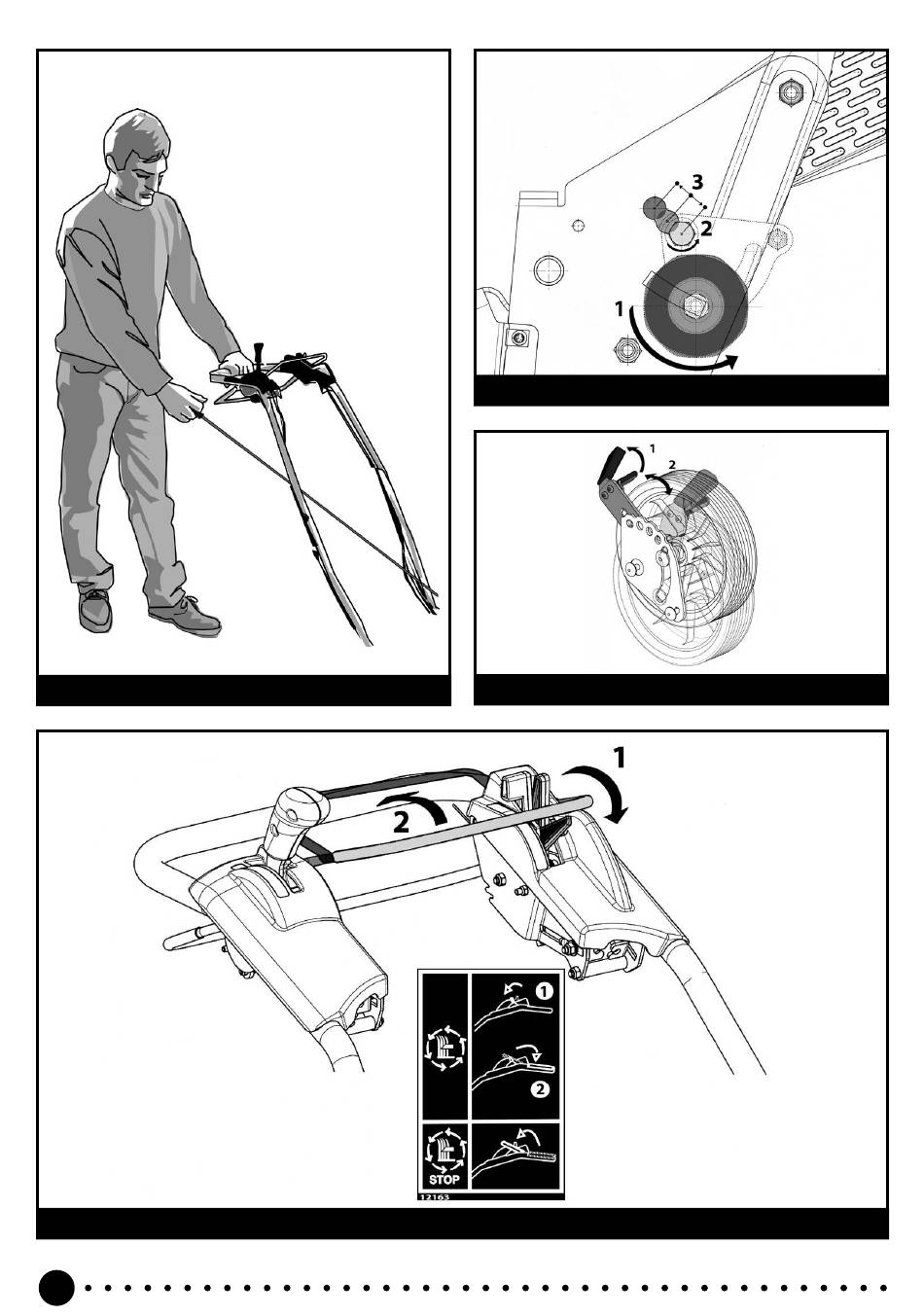 3
2
1

1
2

1
2

1
2
STOP
12163