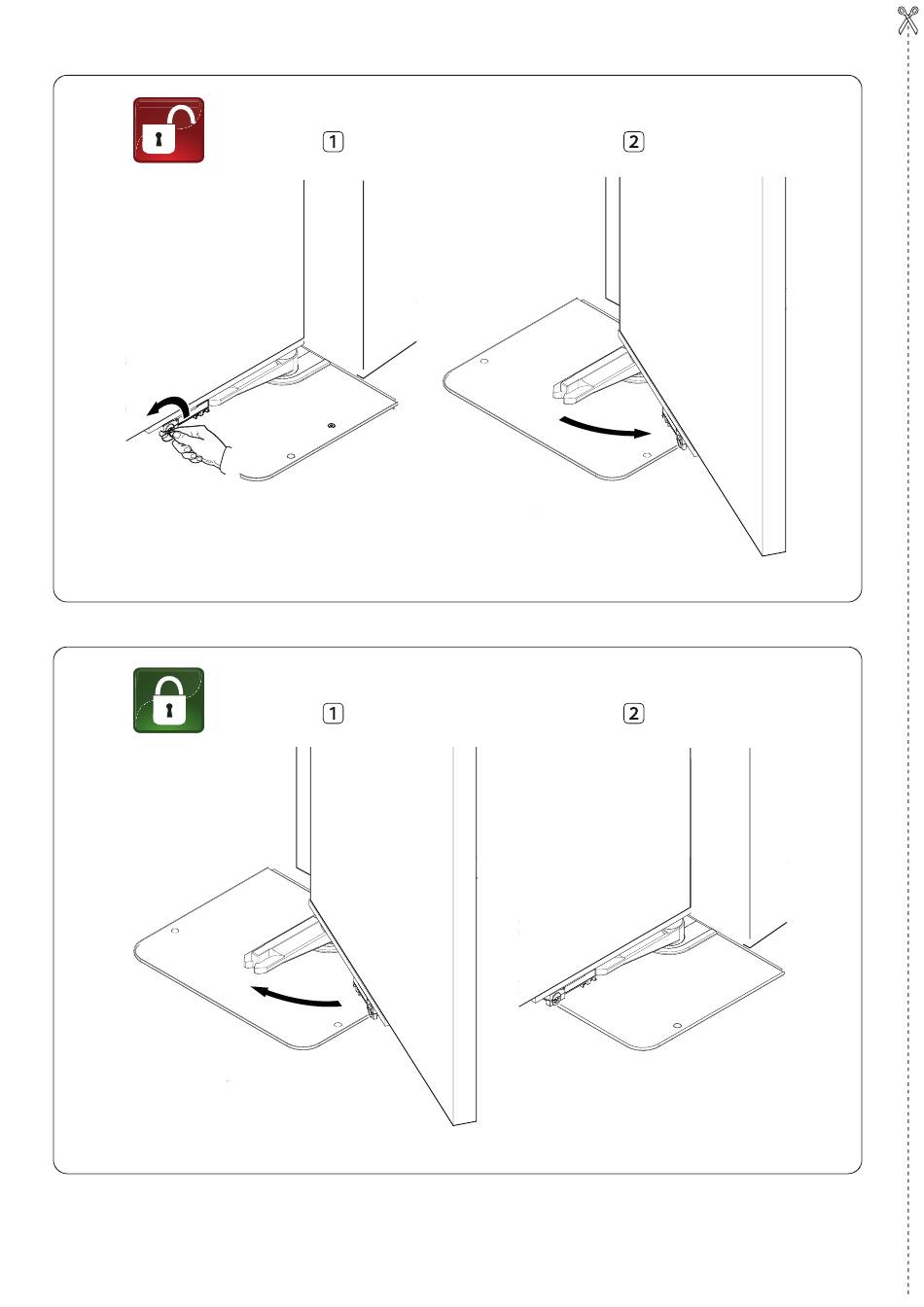 1

2

1

2