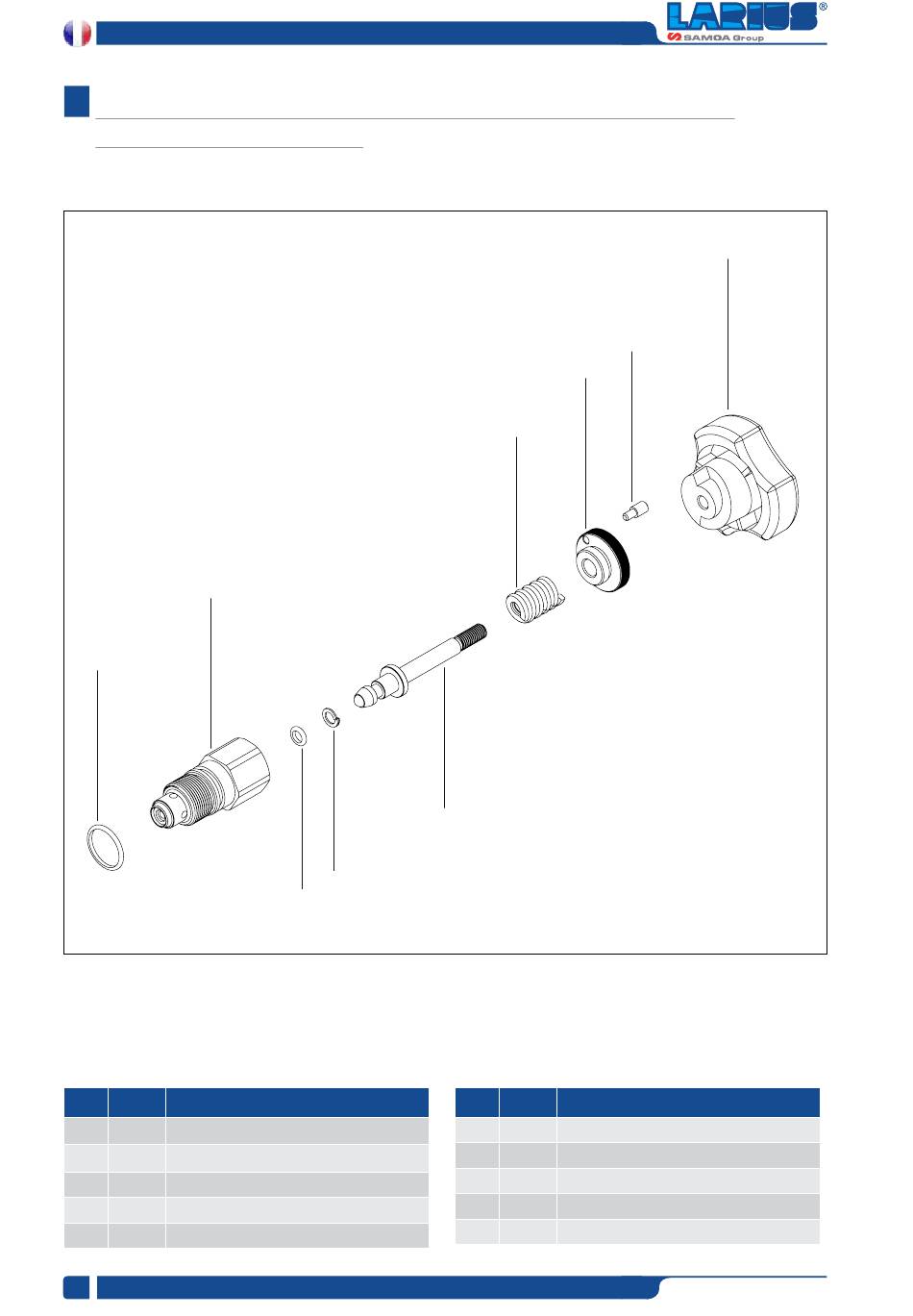 LARIUS®
SAMOA Group