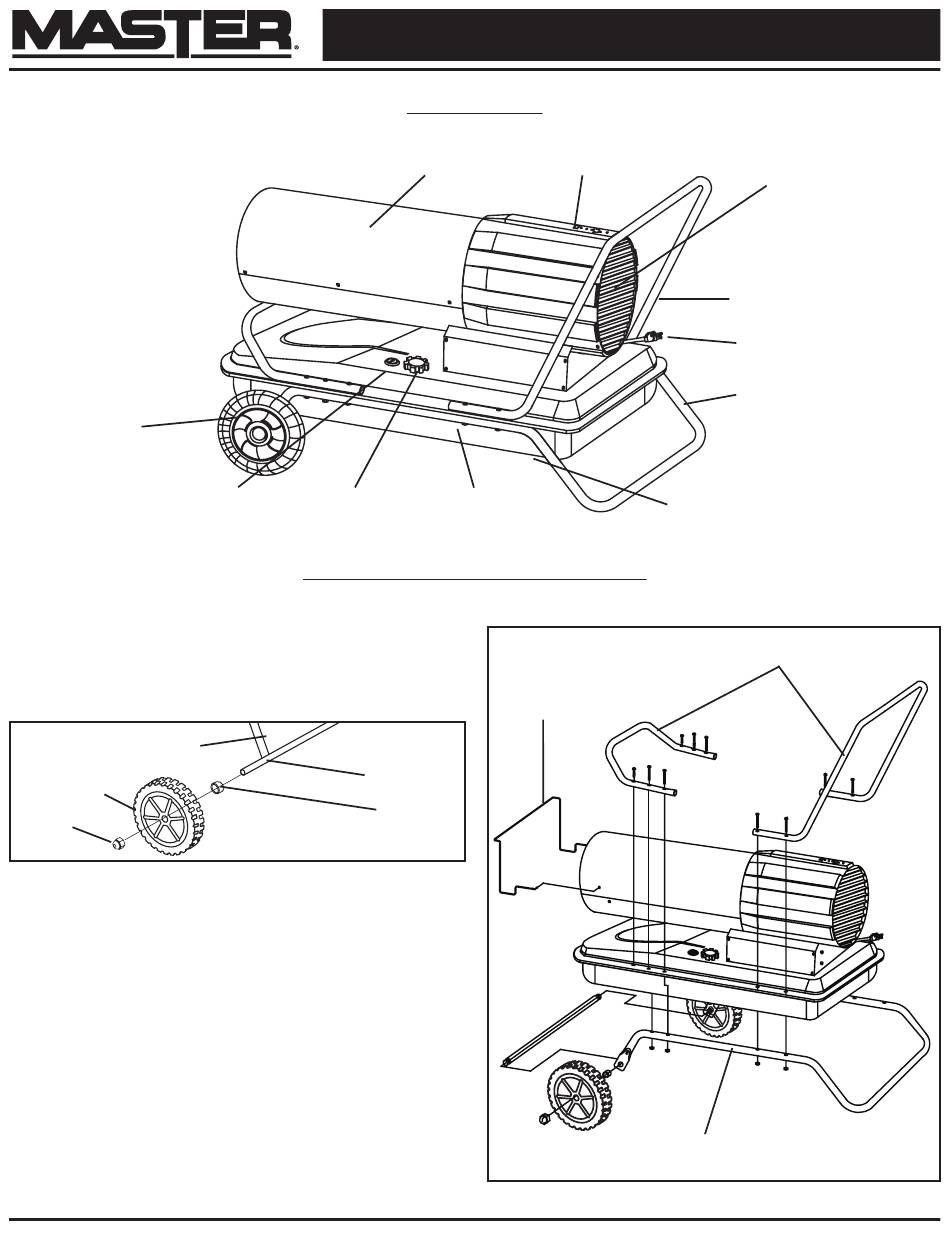 MASTER®