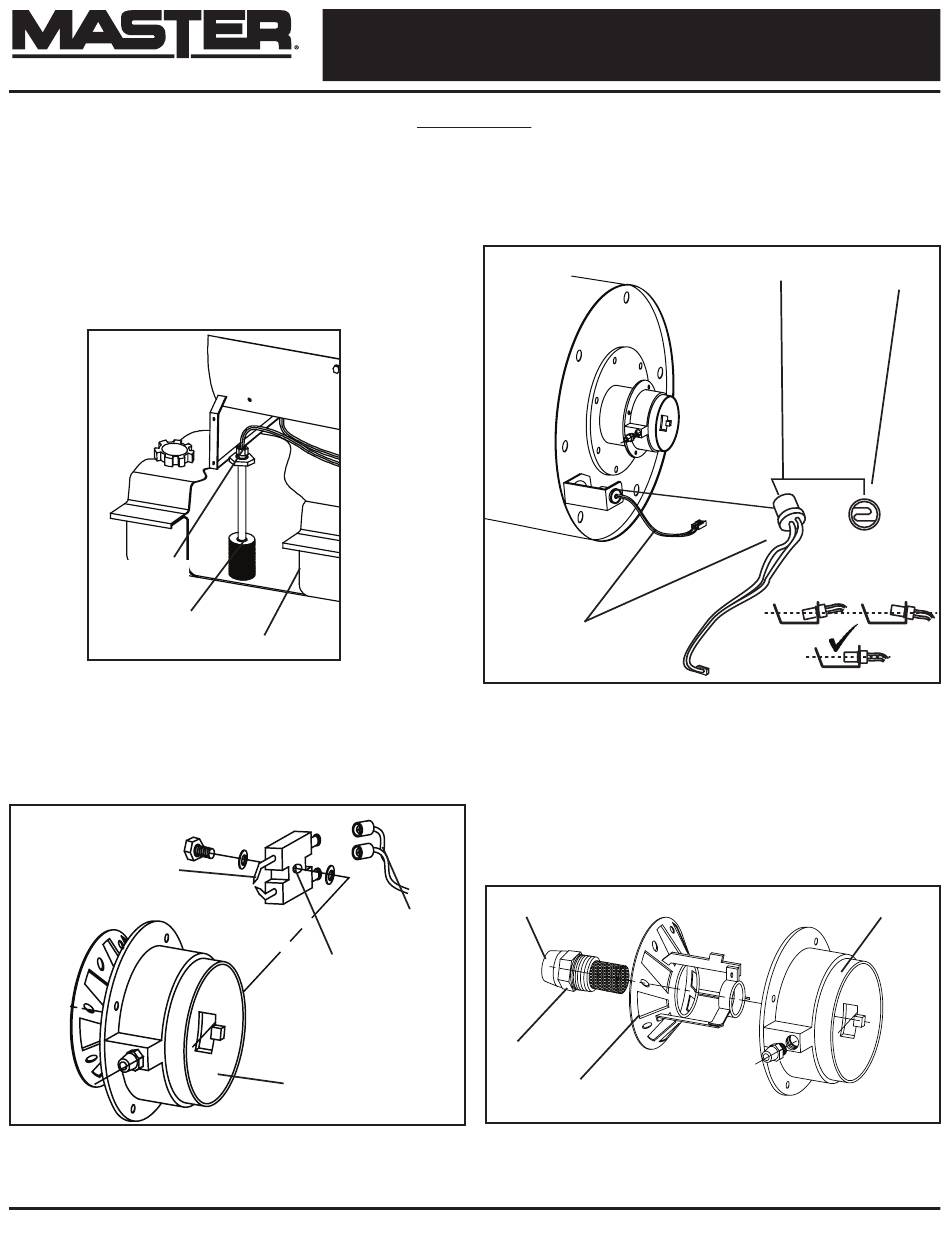 MASTER®