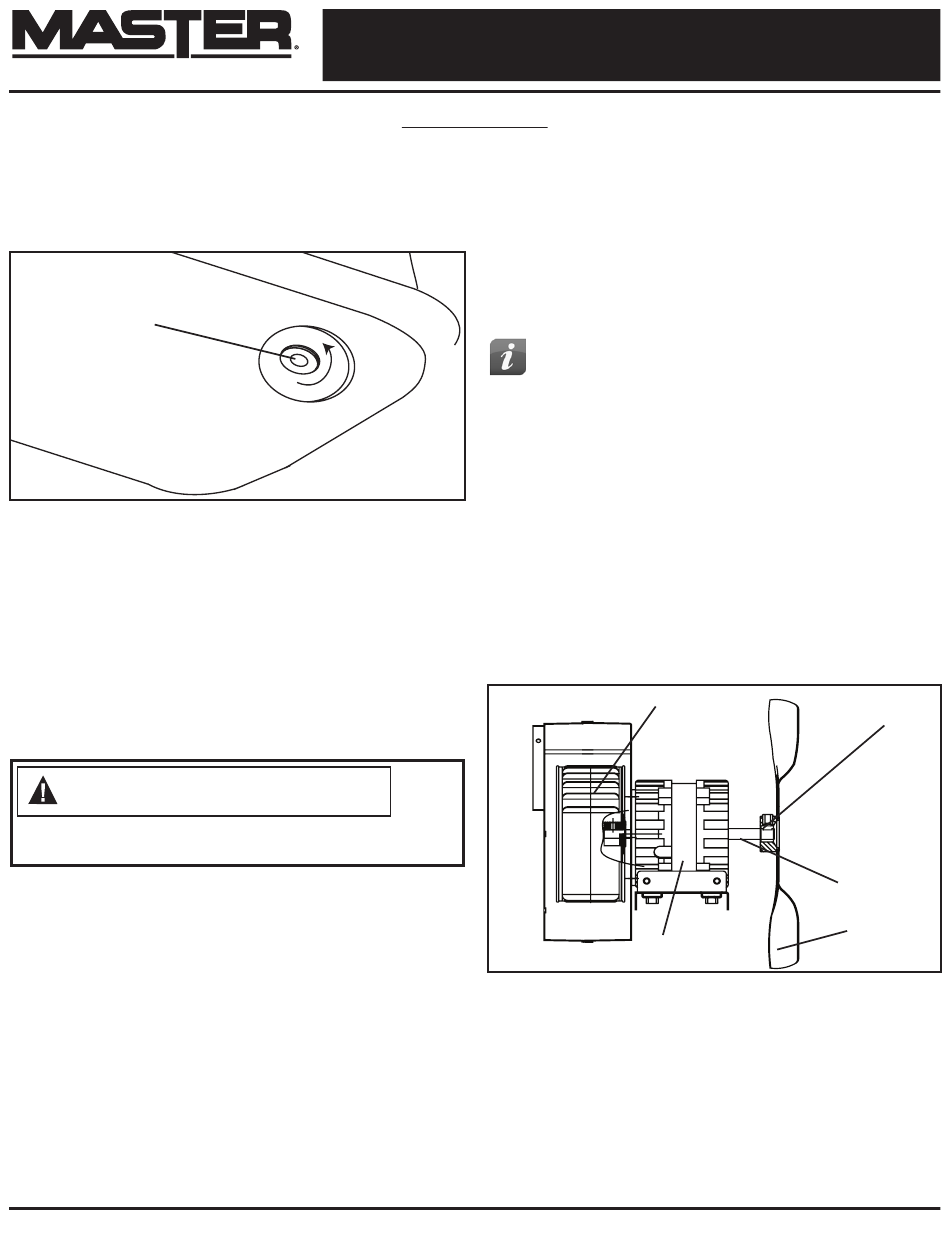 MASTER®