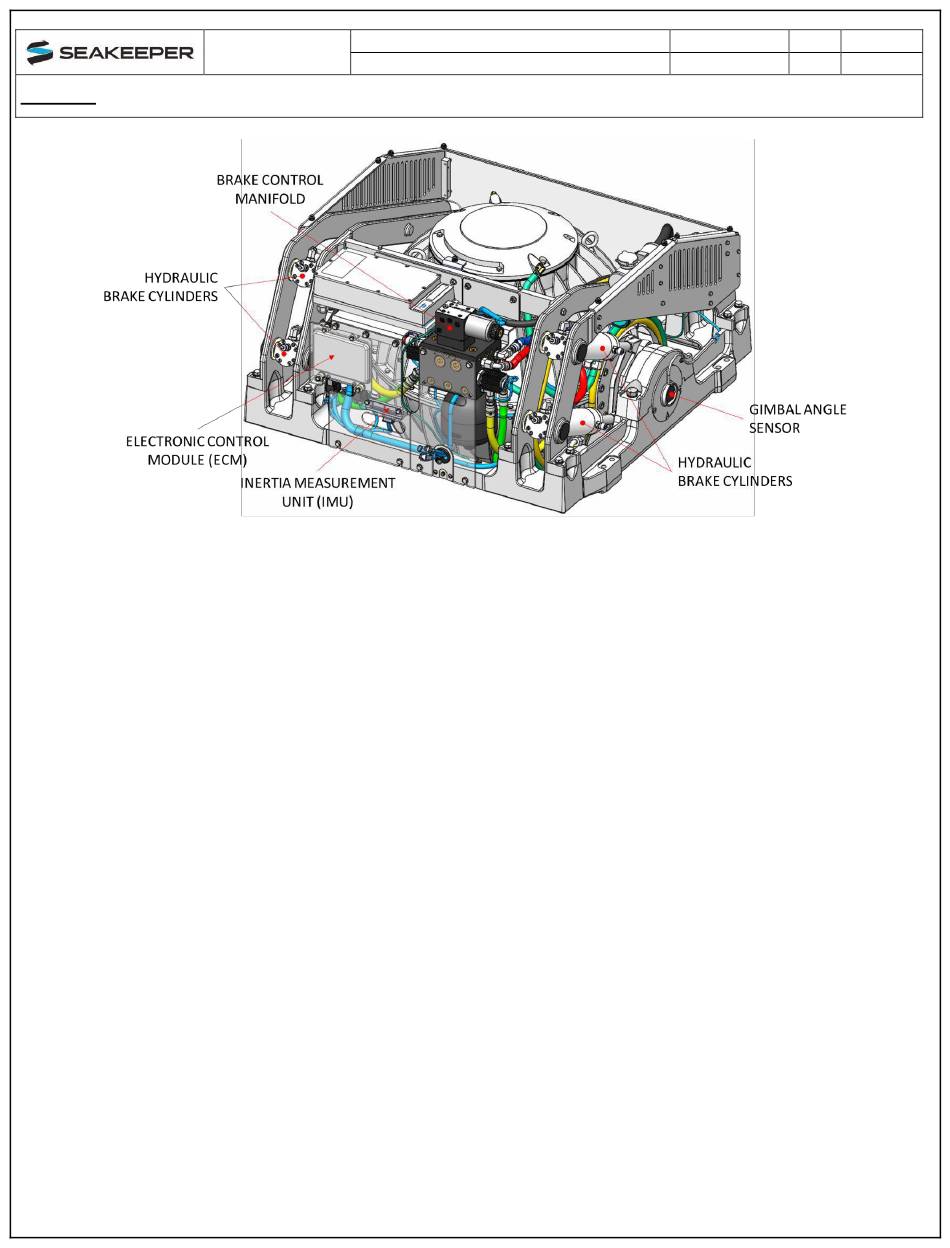 SEAKEEPER

BRAKE CONTROL MANIFOLD

HYDRAULIC BRAKE CYLINDERS

ELECTRONIC CONTROL MODULE (ECM)

INERTIA MEASUREMENT UNIT (IMU)

GIMBAL ANGLE SENSOR

HYDRAULIC BRAKE CYLINDERS