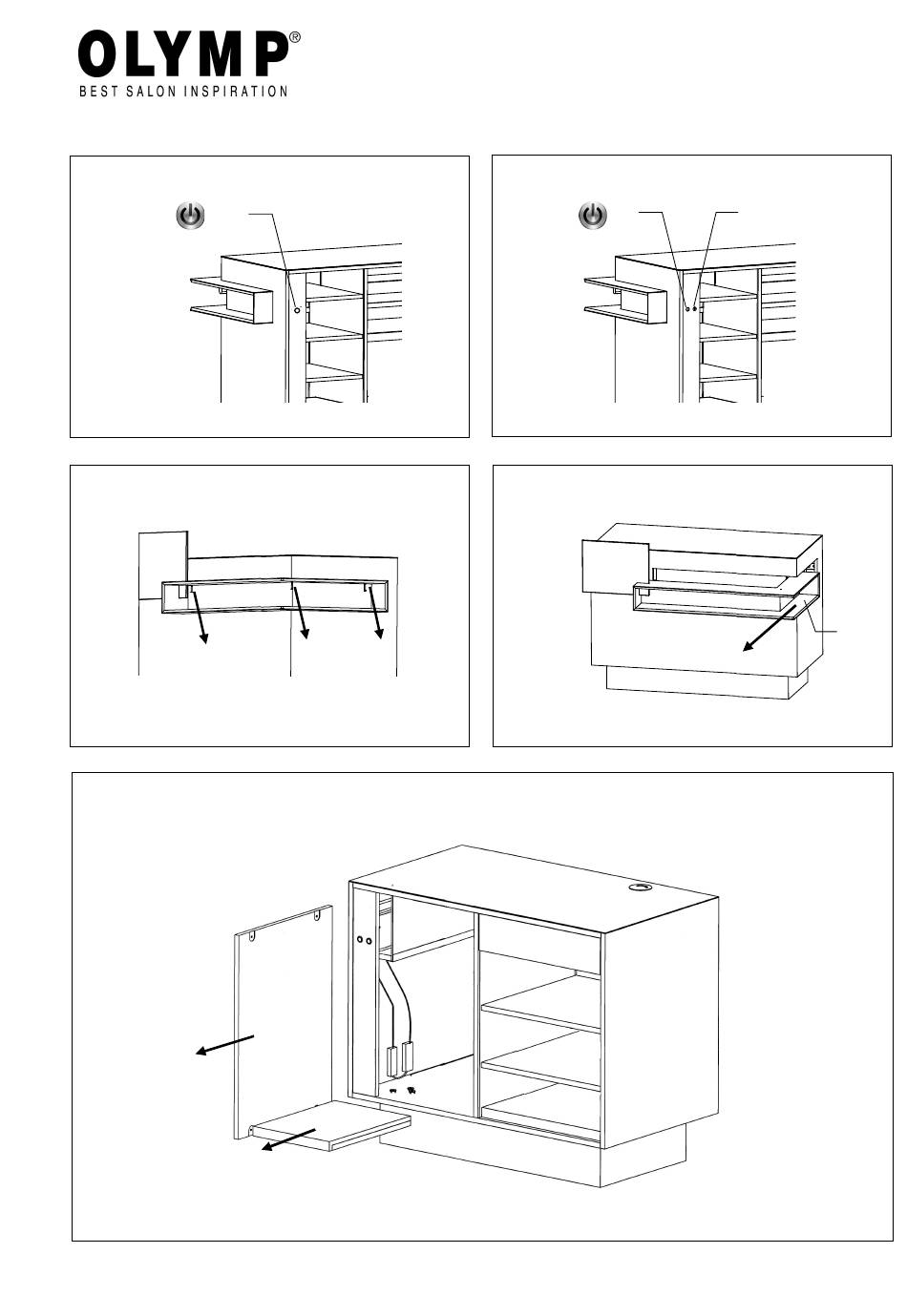 OLYMP®
BEST SALON INSPIRATION