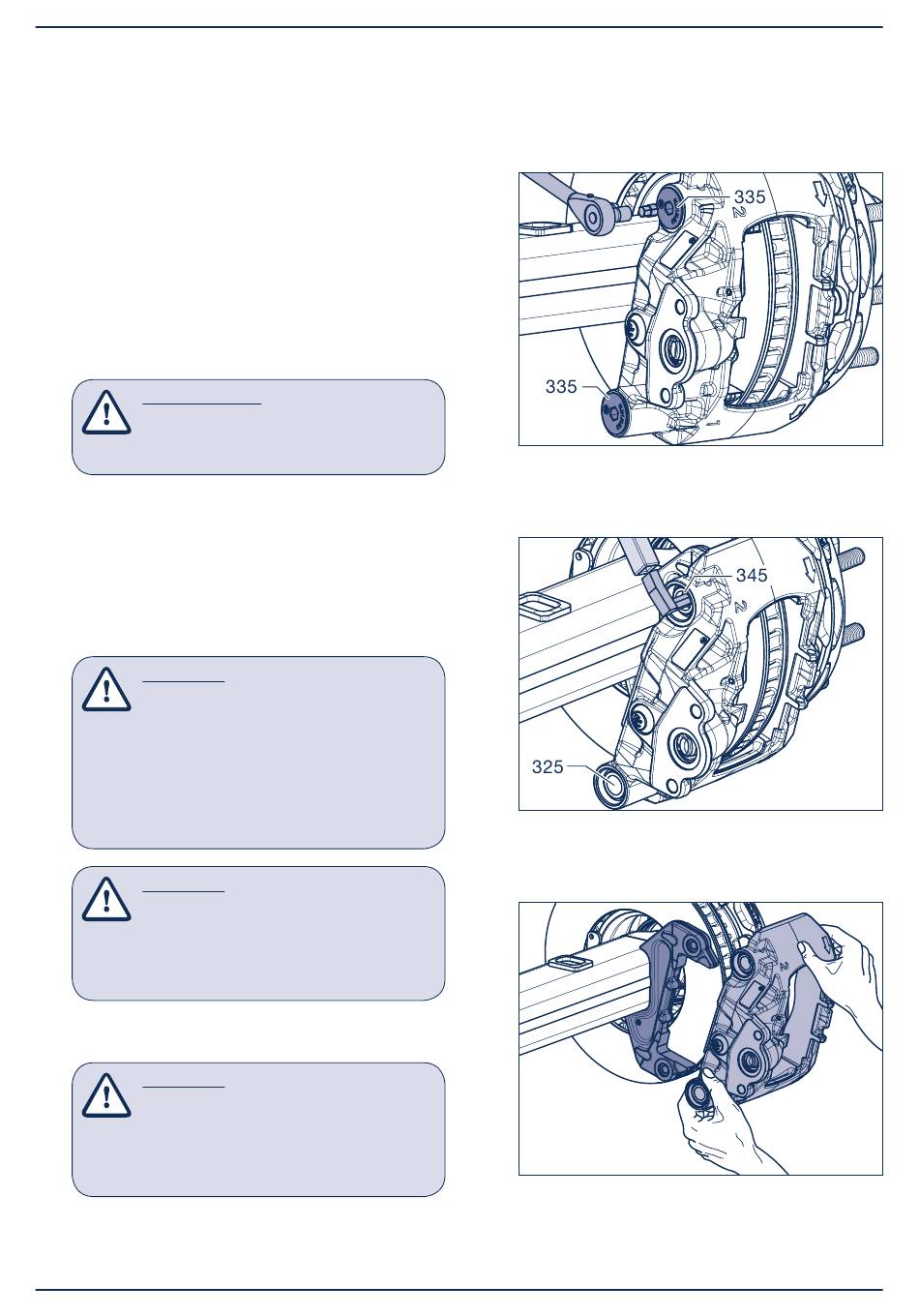 335

335

345

325