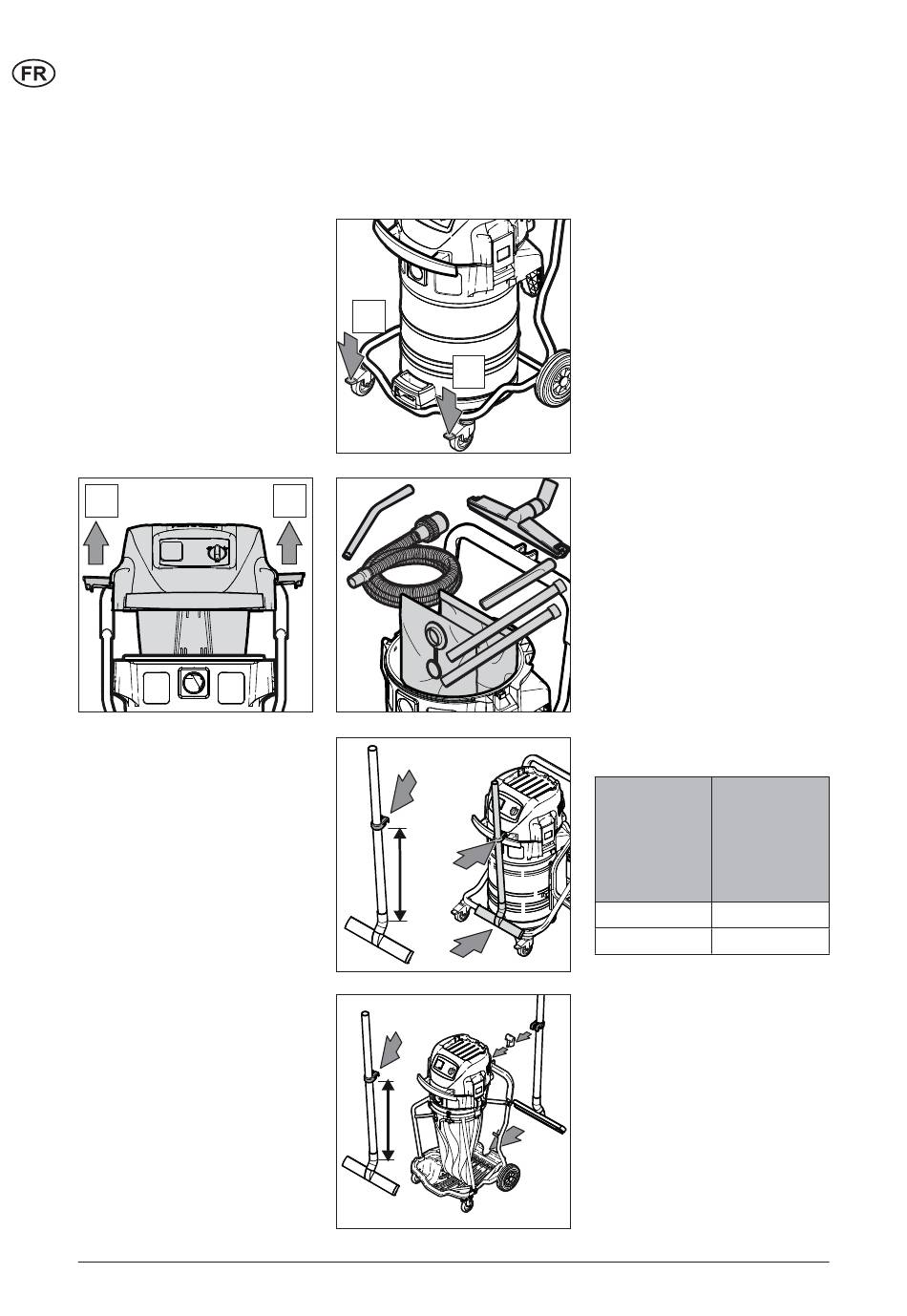 FR