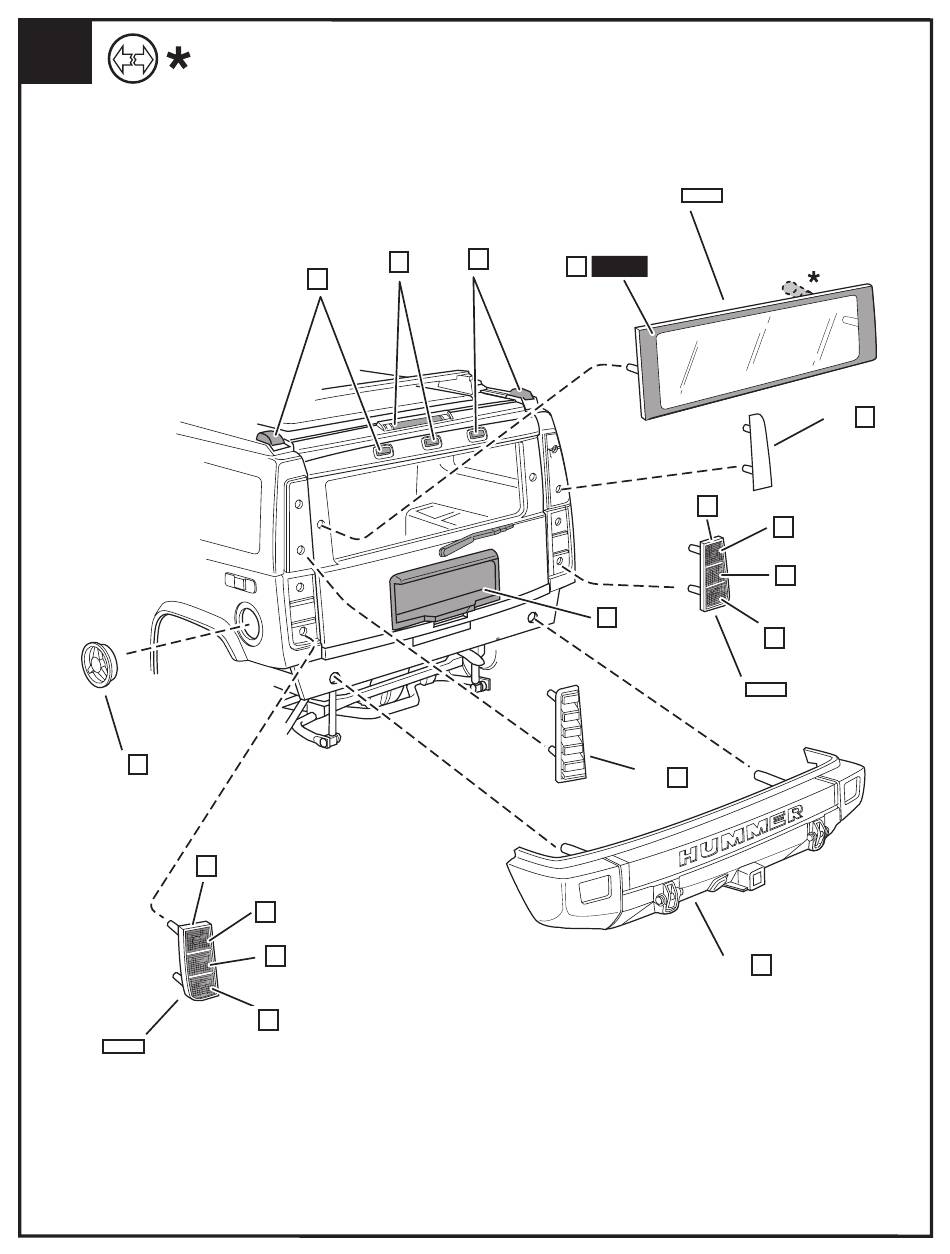 *

*

HUMMER