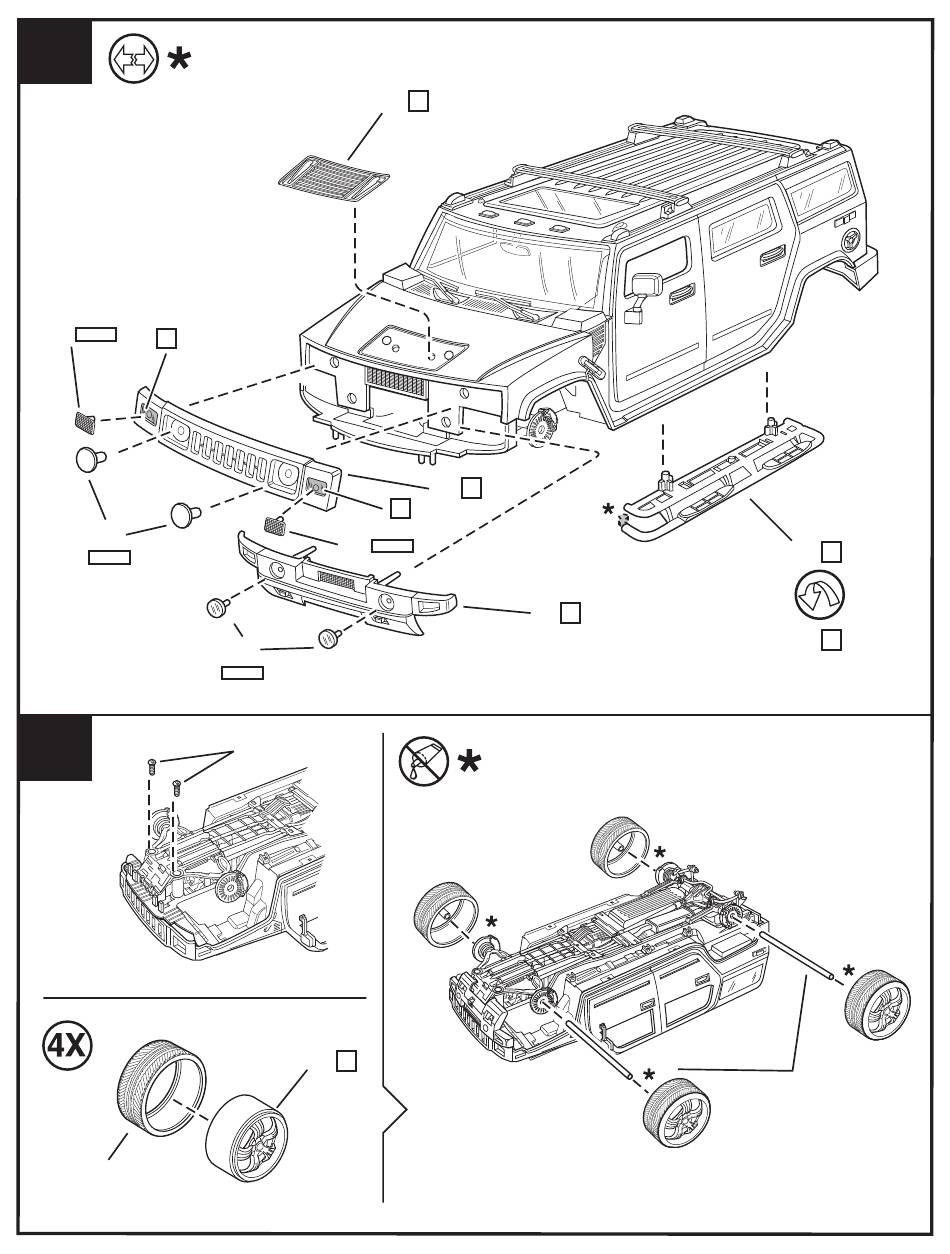 *

*

*

*

*

*

*

4X