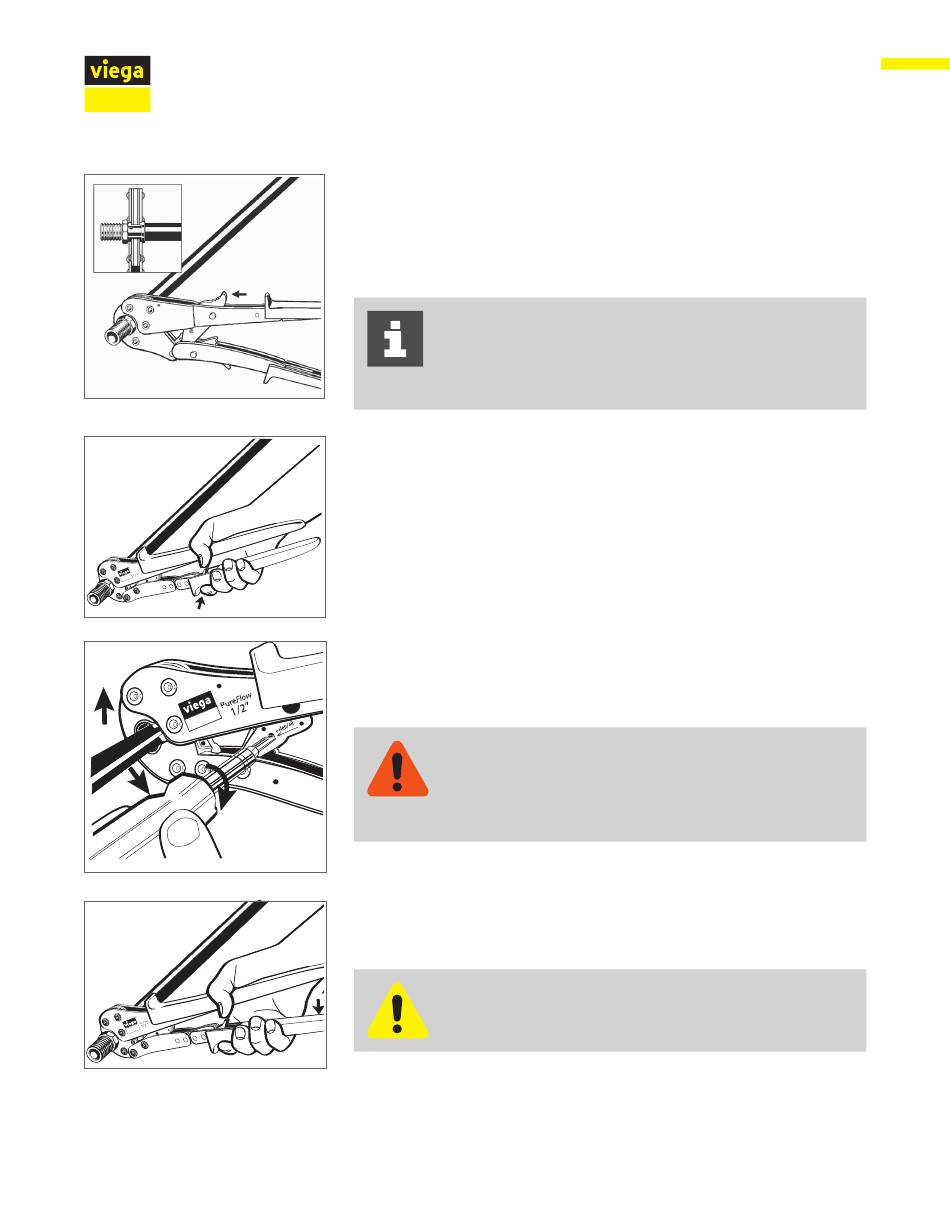 viega

viega

PureFlow
1/2"