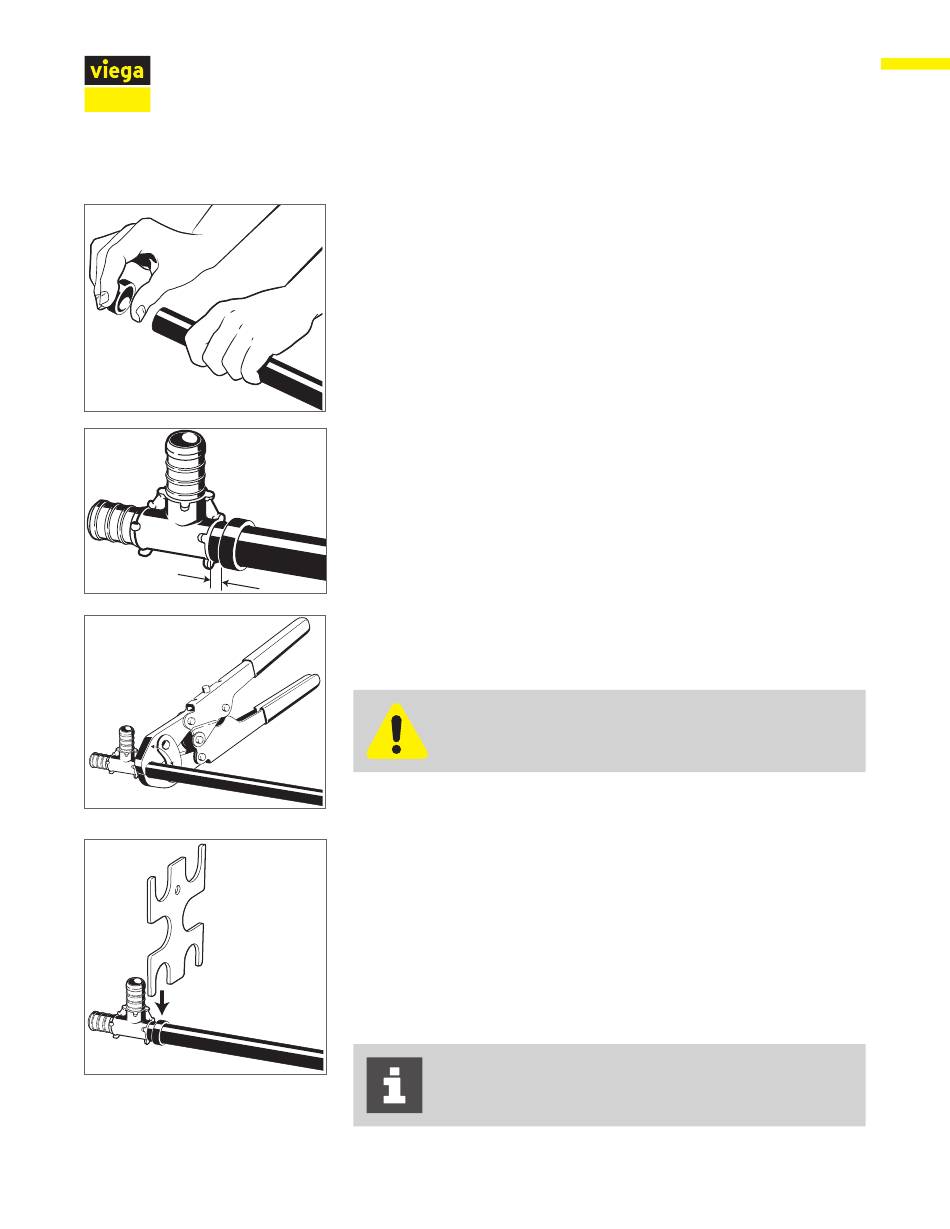 viega