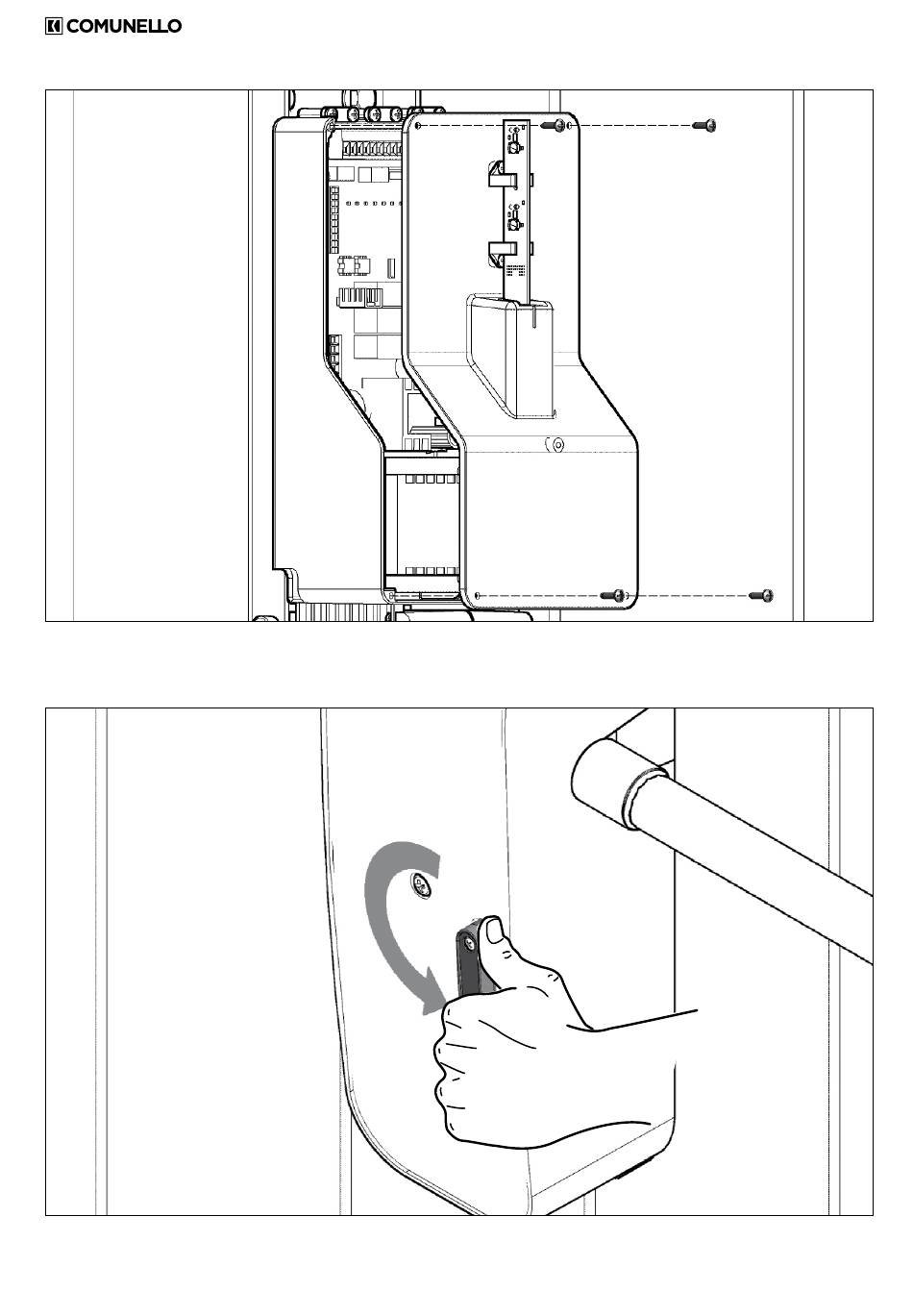 COMUNELLO