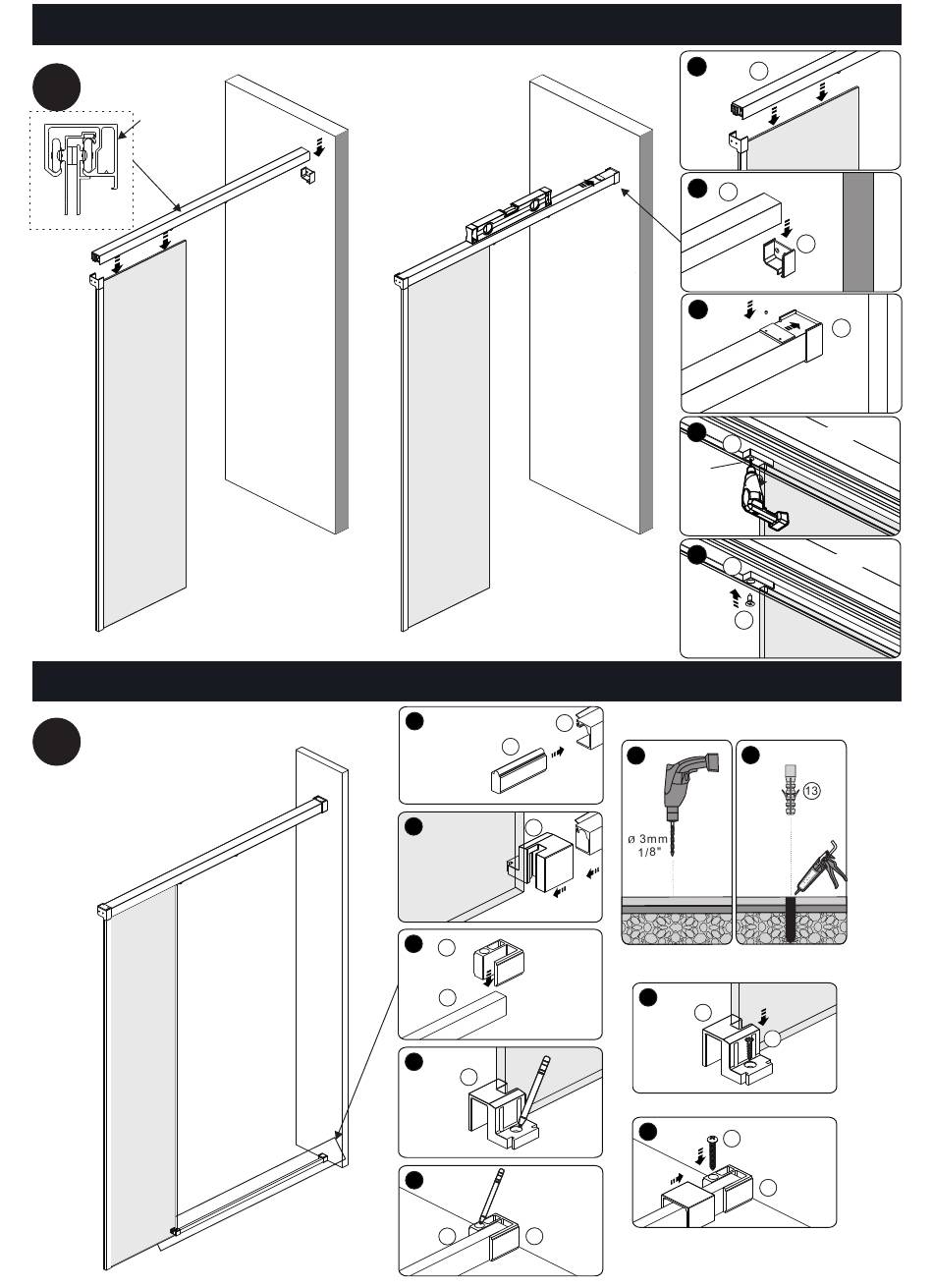 ø 3mm
1/8"

13