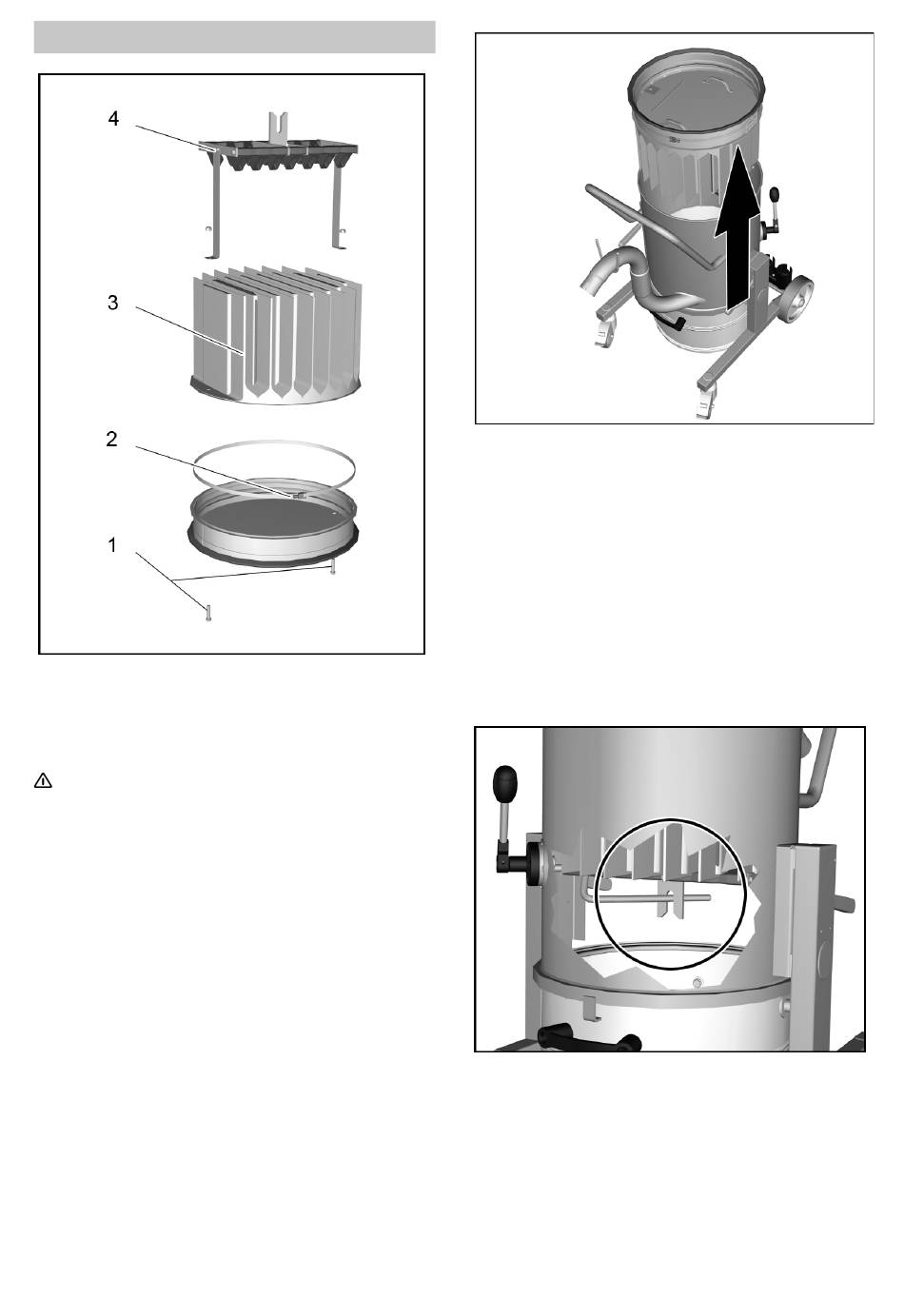 4

3

2

1