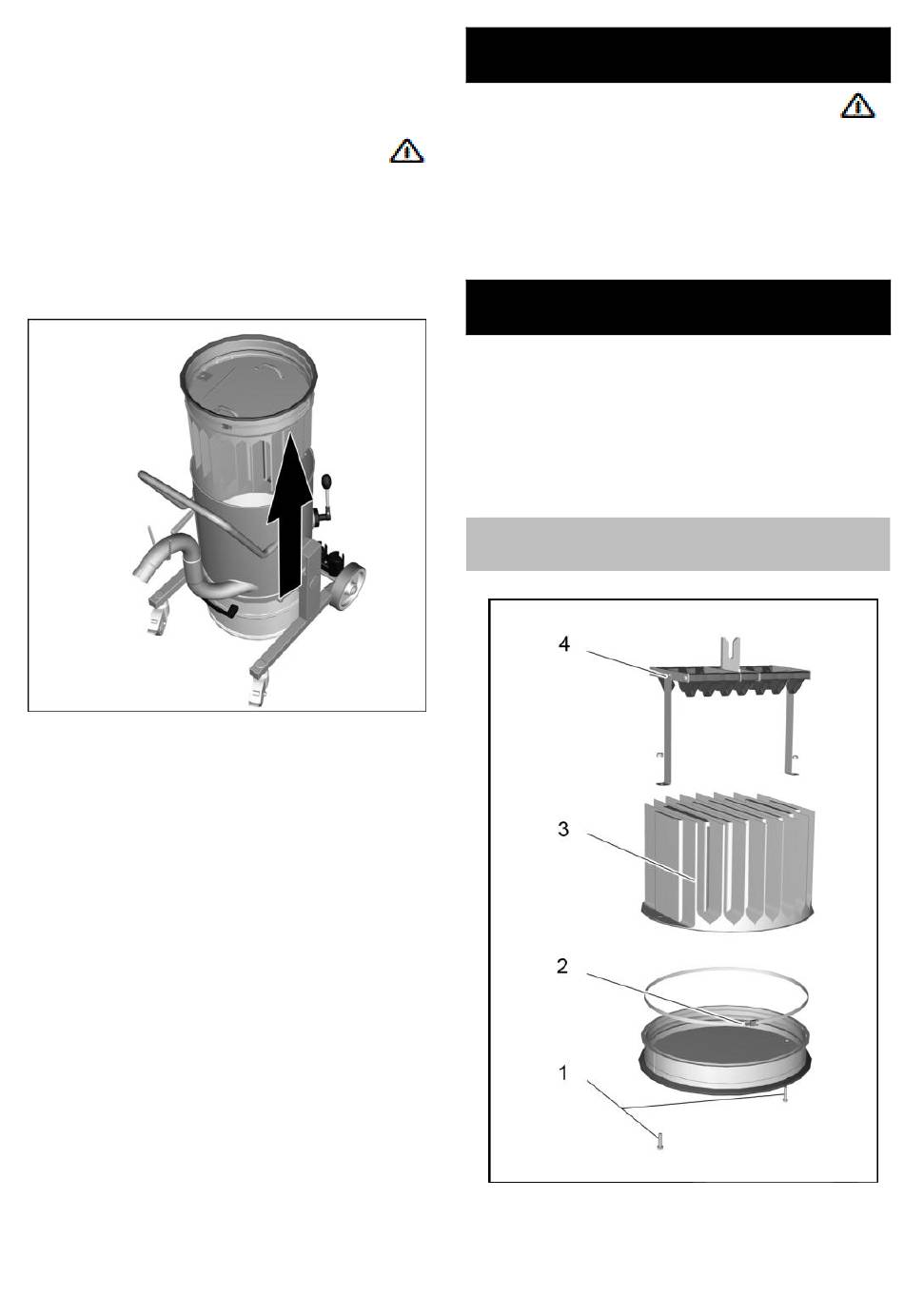 4

3

2

1