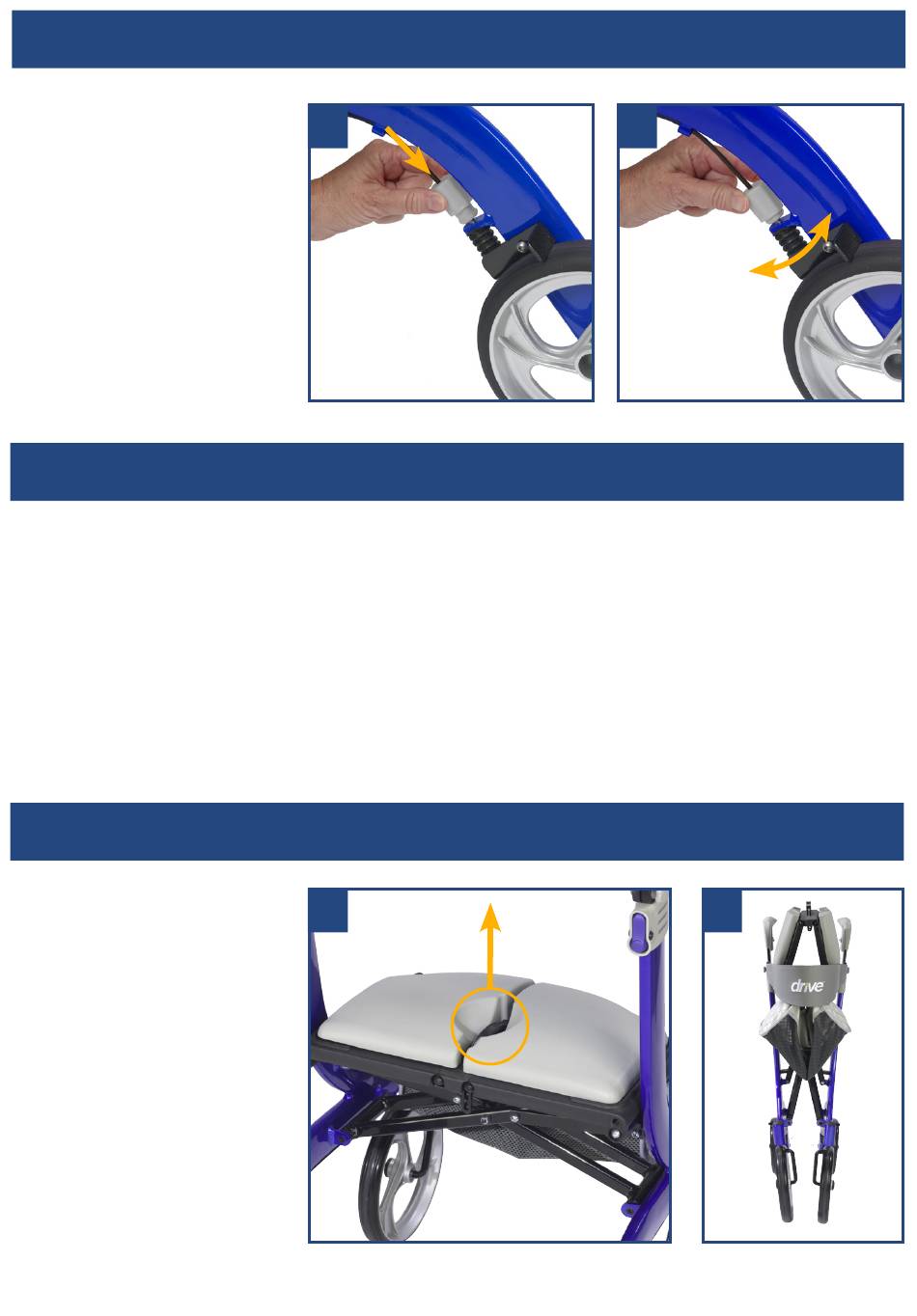 drive