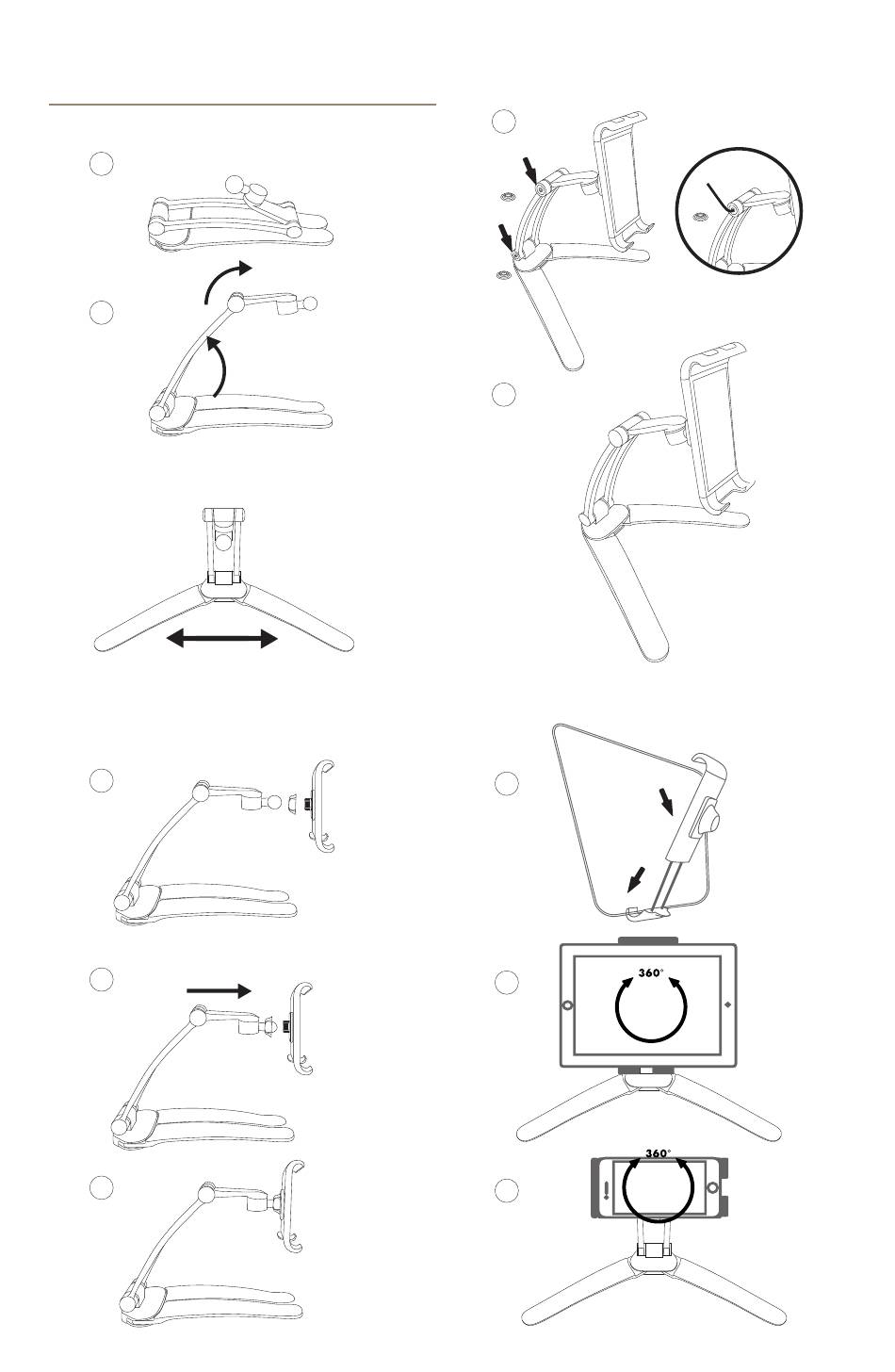 360°

360°