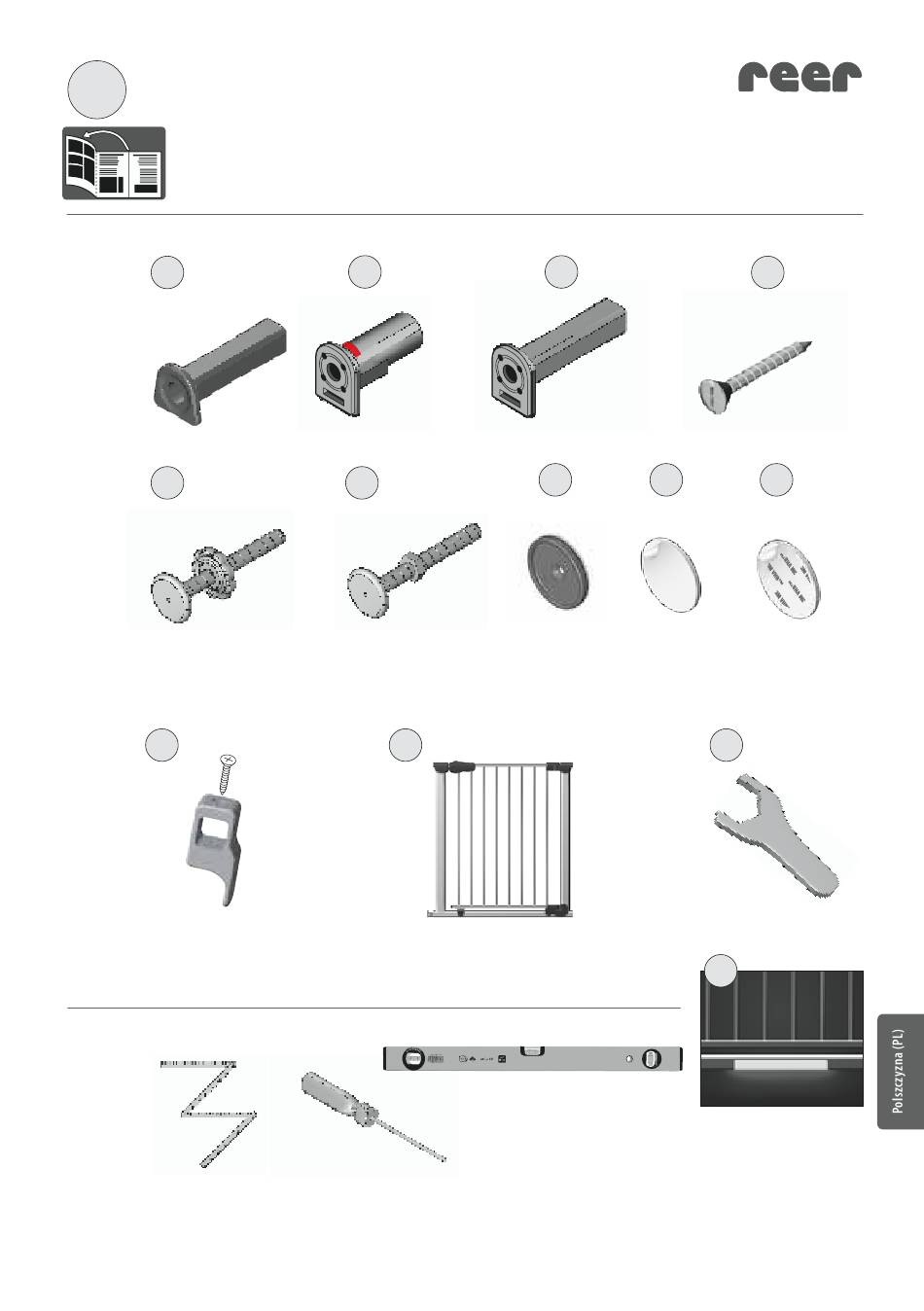 reer

Polszczyzna (PL)