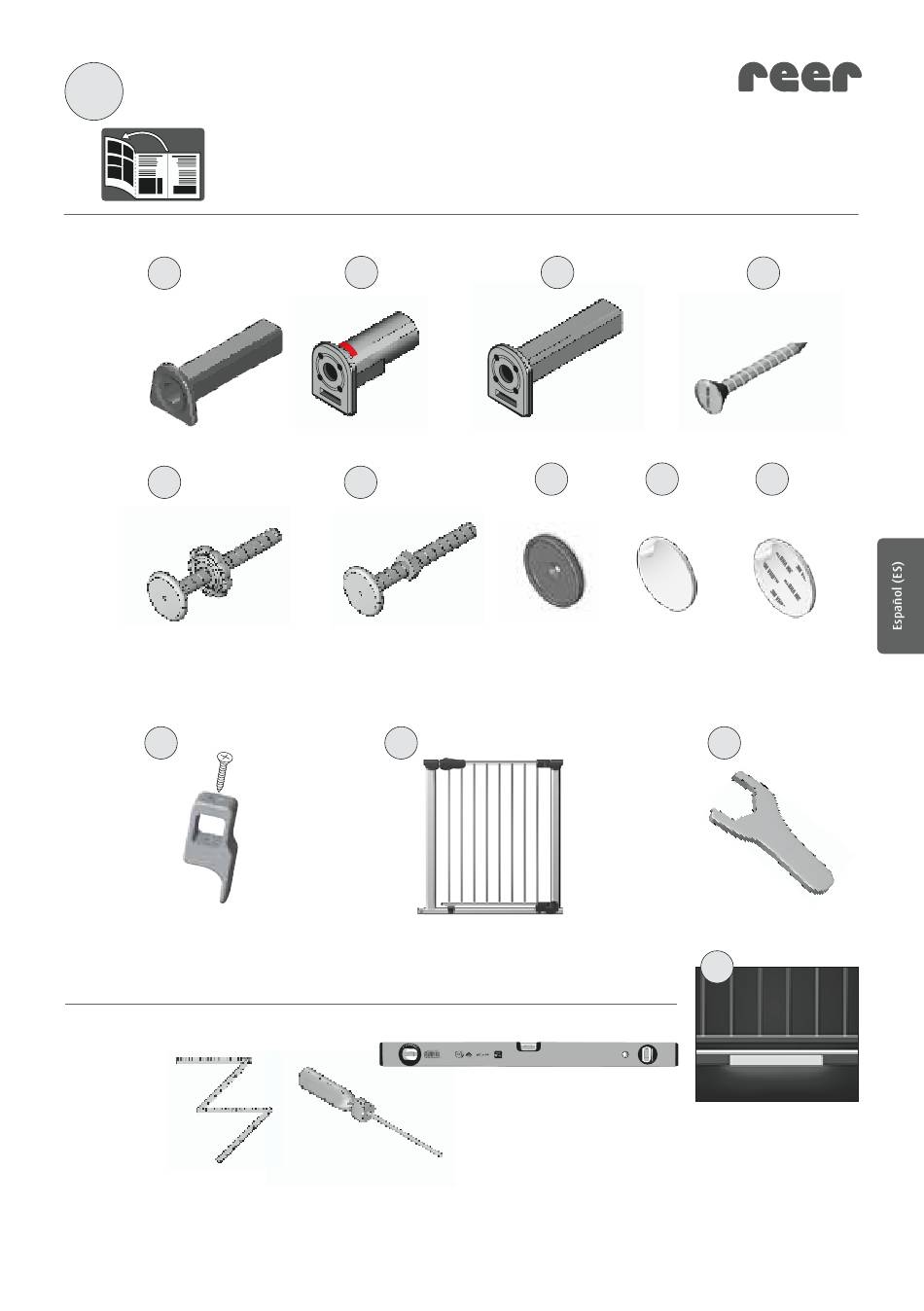 reer

Español (ES)