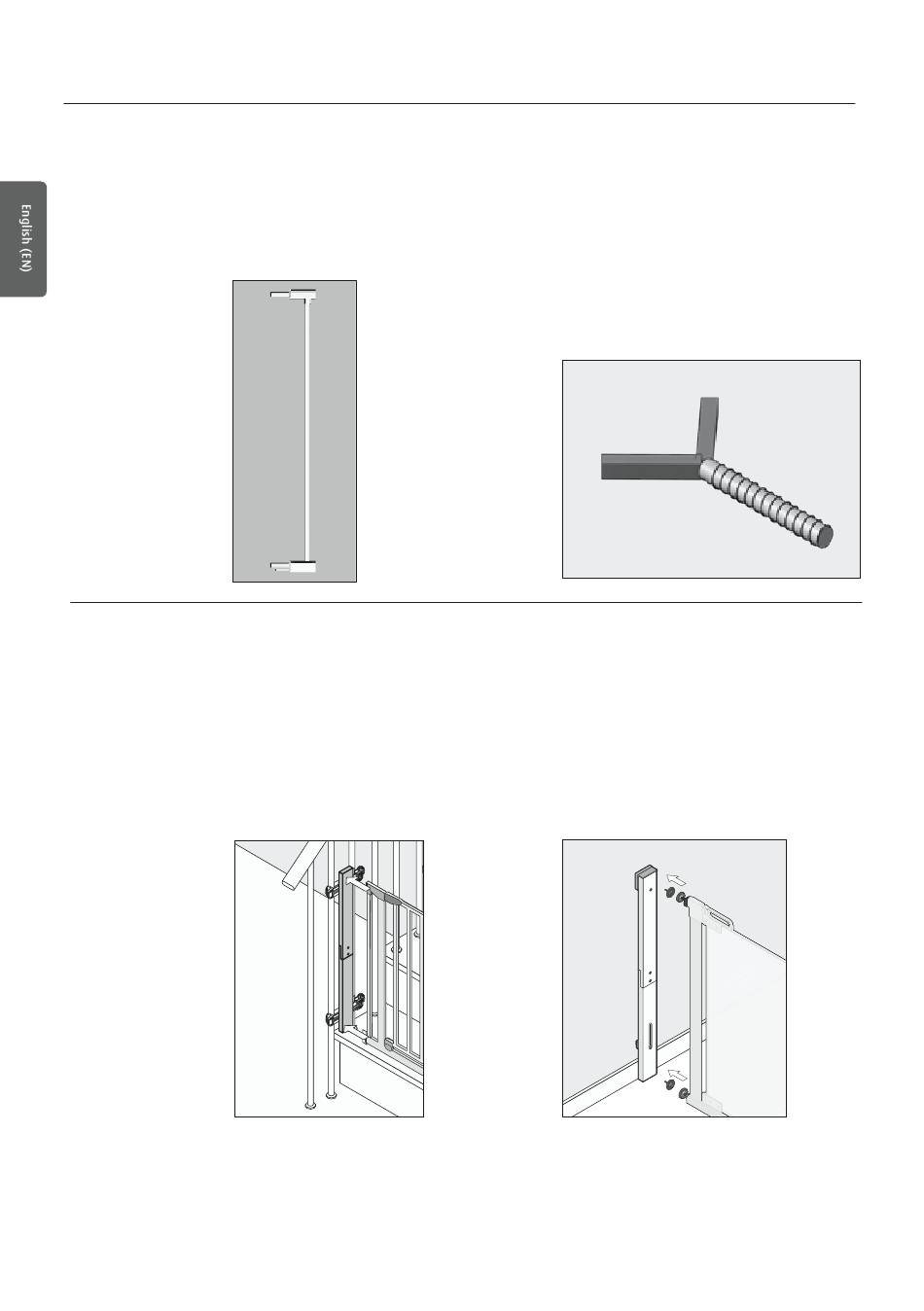 English (EN)