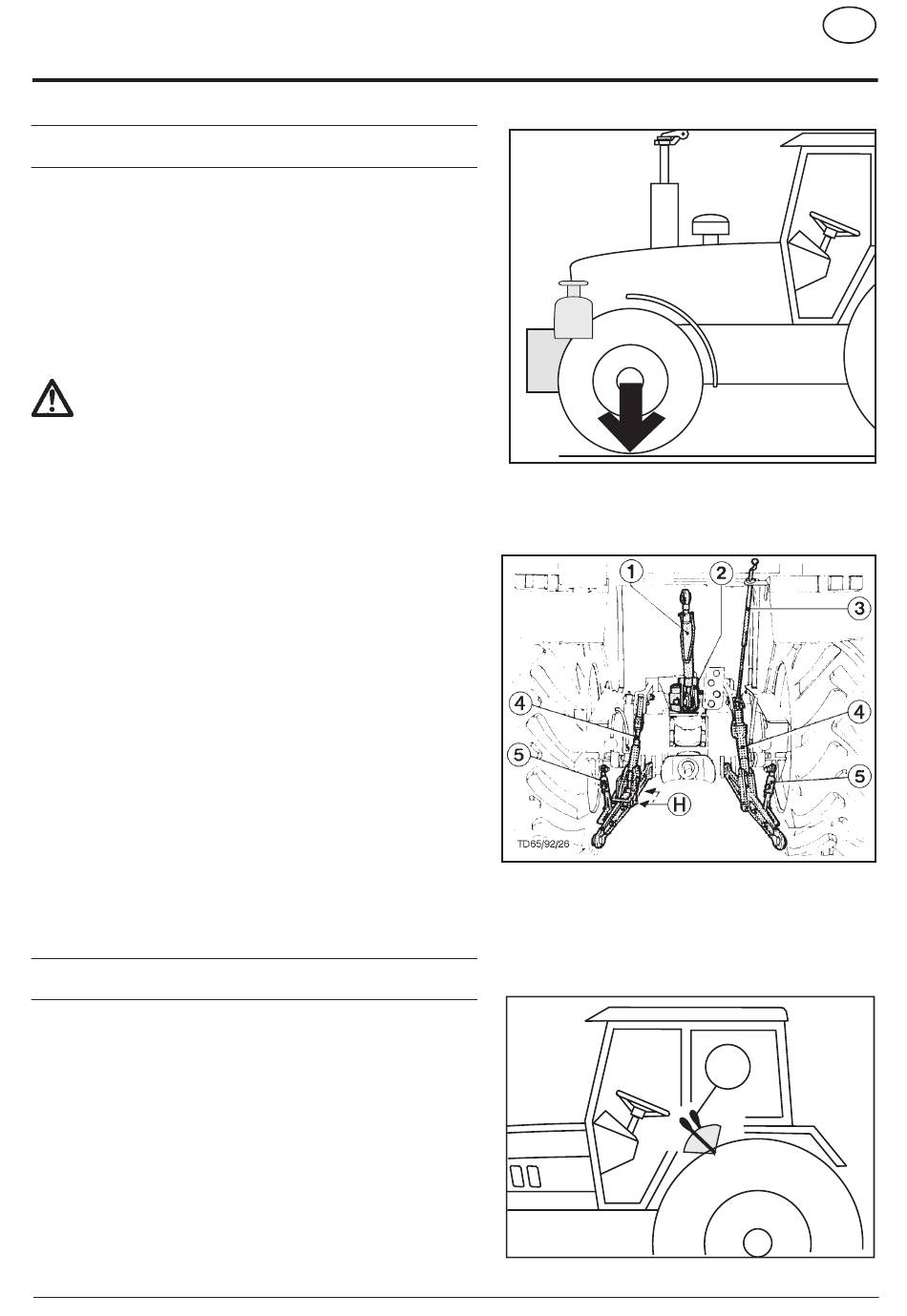 1

2

3

4

4

5

5

H

TD65/92/26