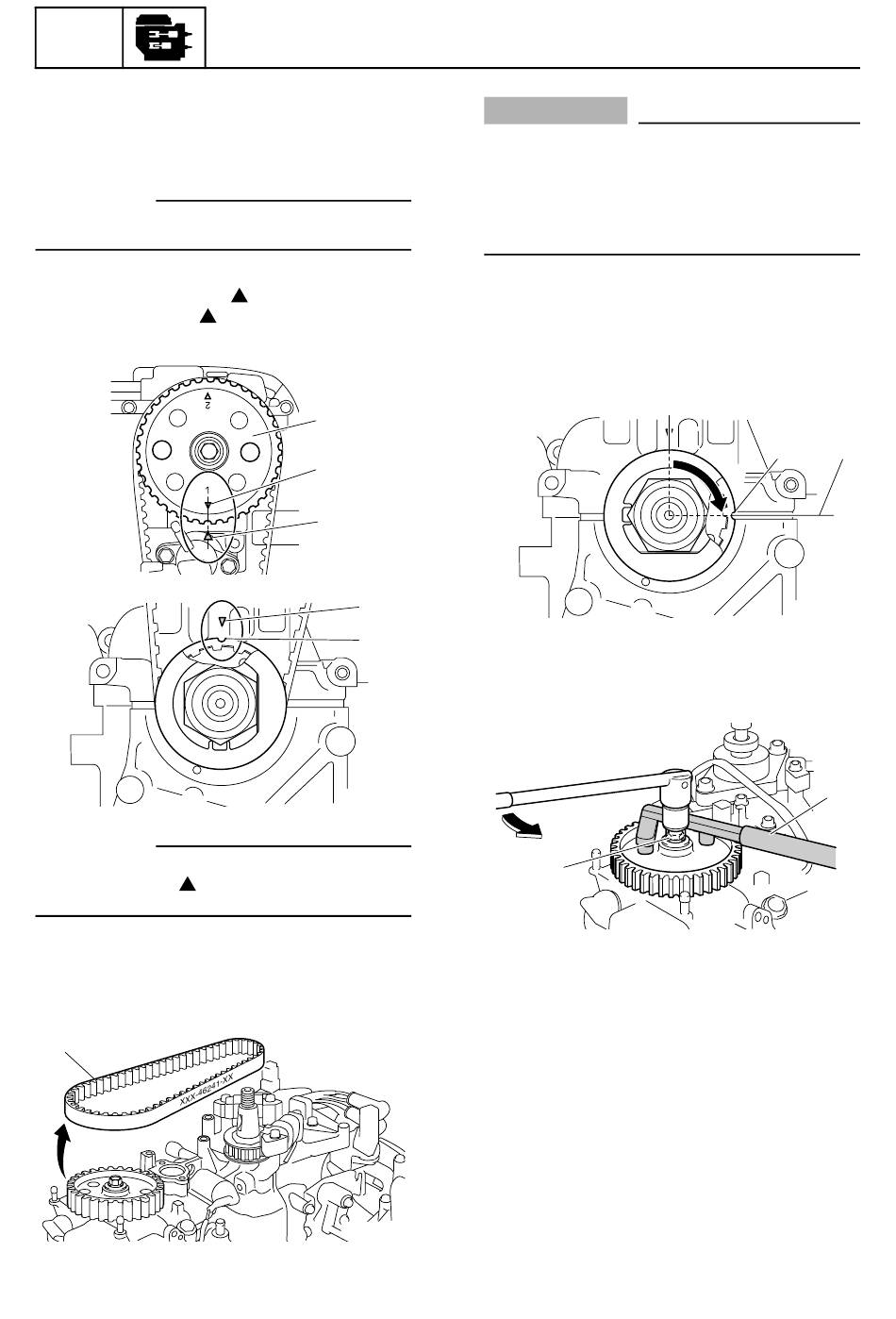 Z

1

XXX-46241-XX