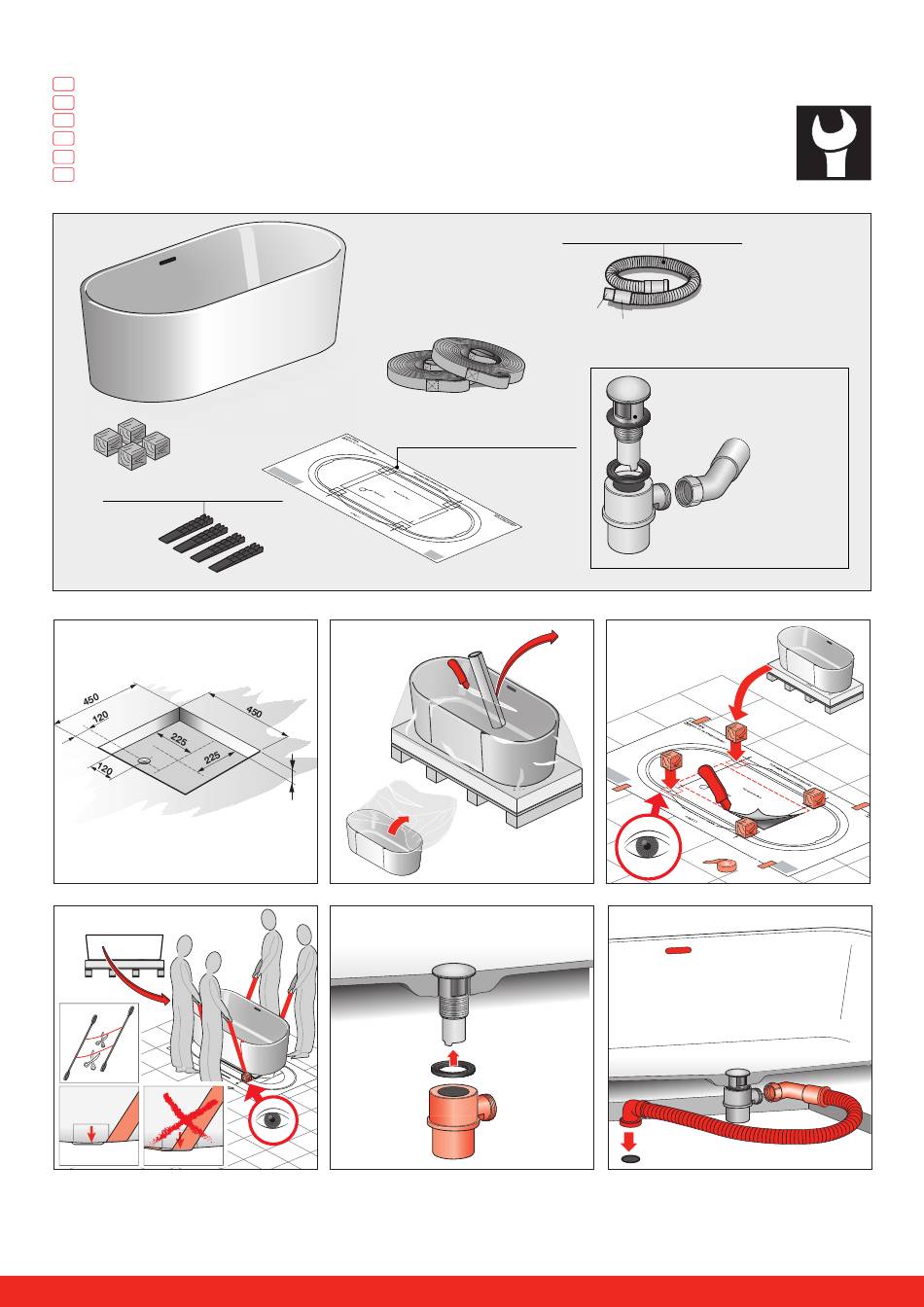 450
120
450
225
225
120