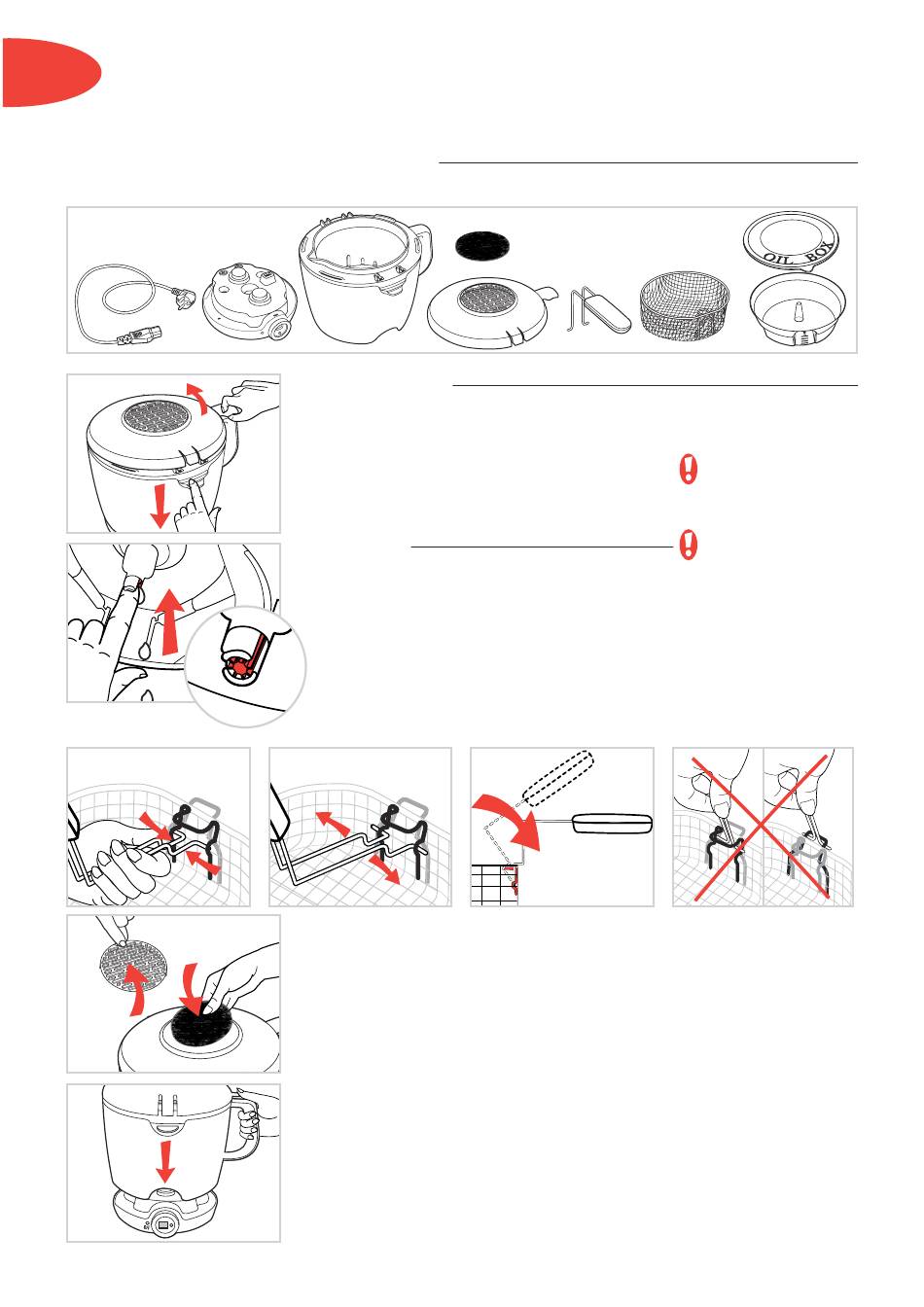 OIL BOX