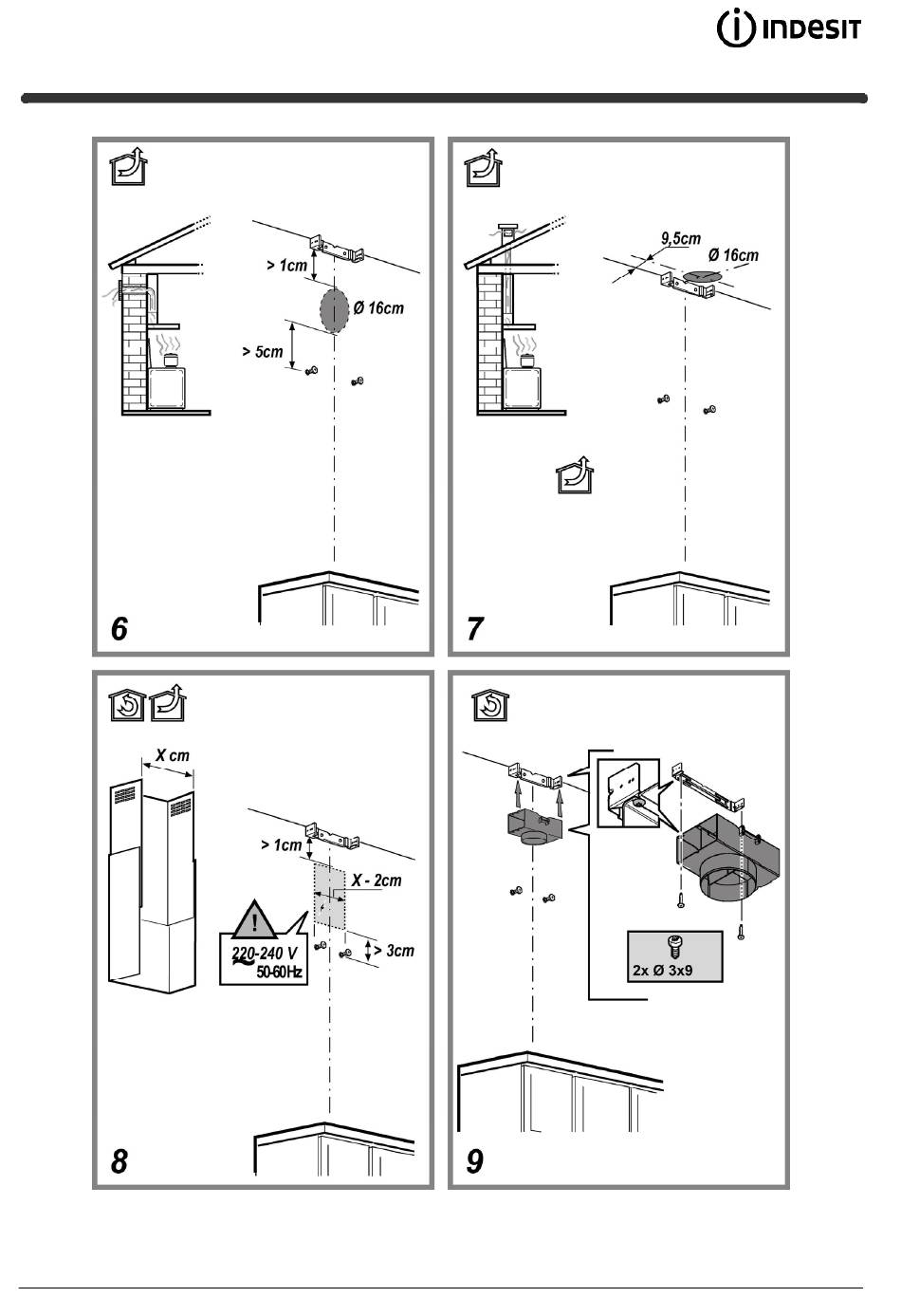 INDESIT

> 1cm
Ø 16cm
> 5cm
6

9,5cm
Ø 16cm
7

X cm
> 1cm
X - 2cm
!
220-240 V
50-60Hz
> 3cm
8

2x Ø 3x9
9