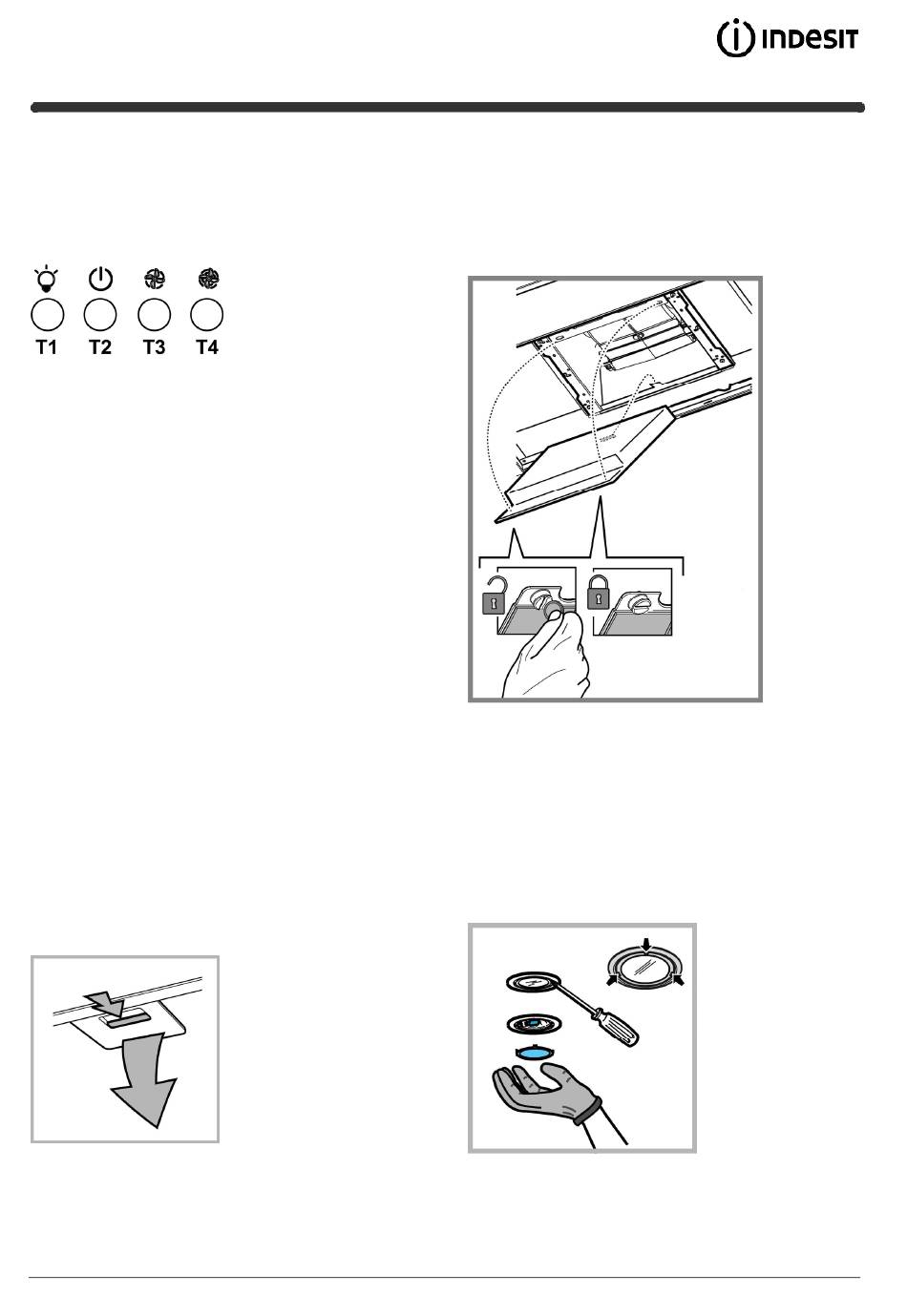 INDESIT

T1 T2 T3 T4