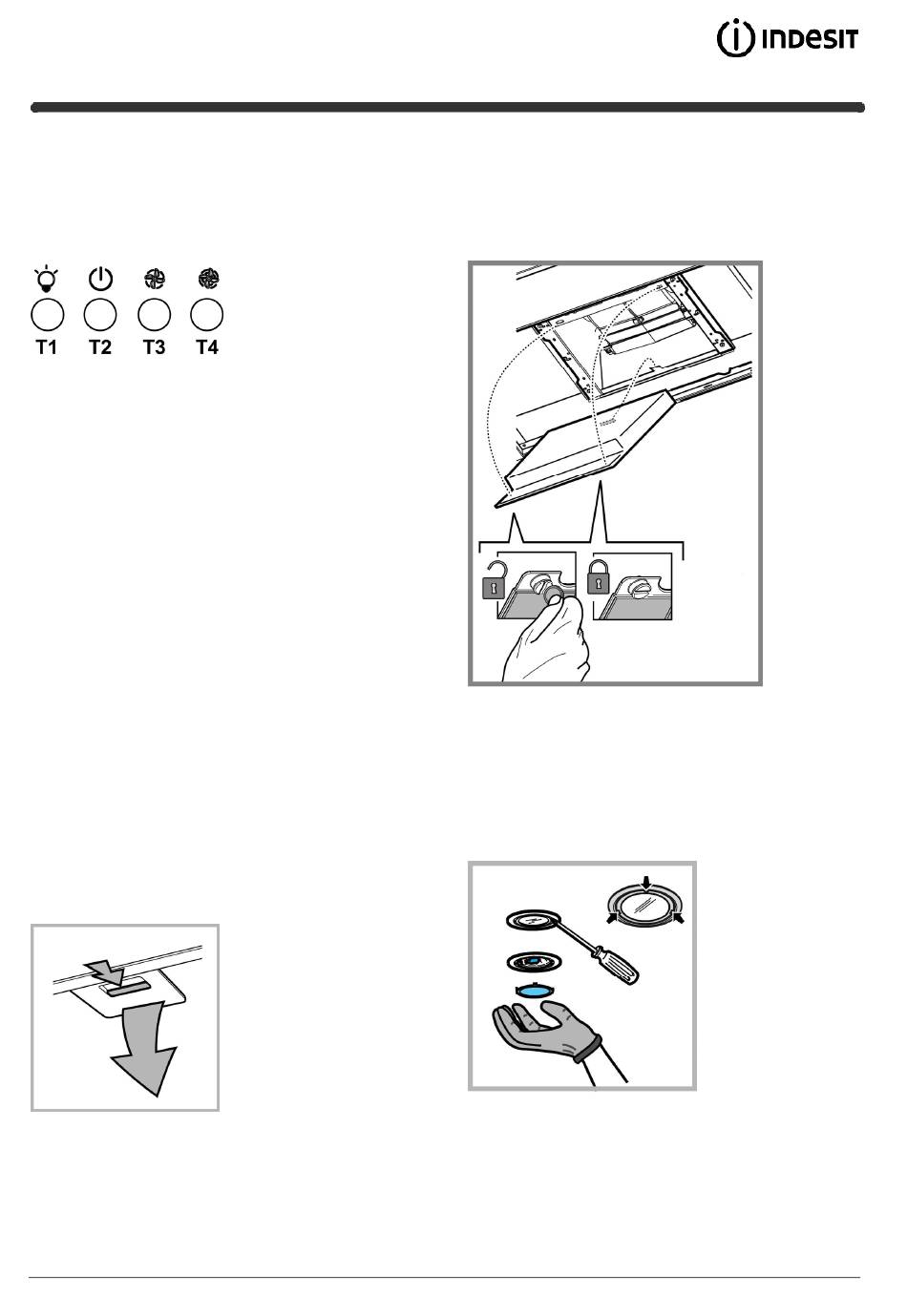 INDESIT

T1 T2 T3 T4