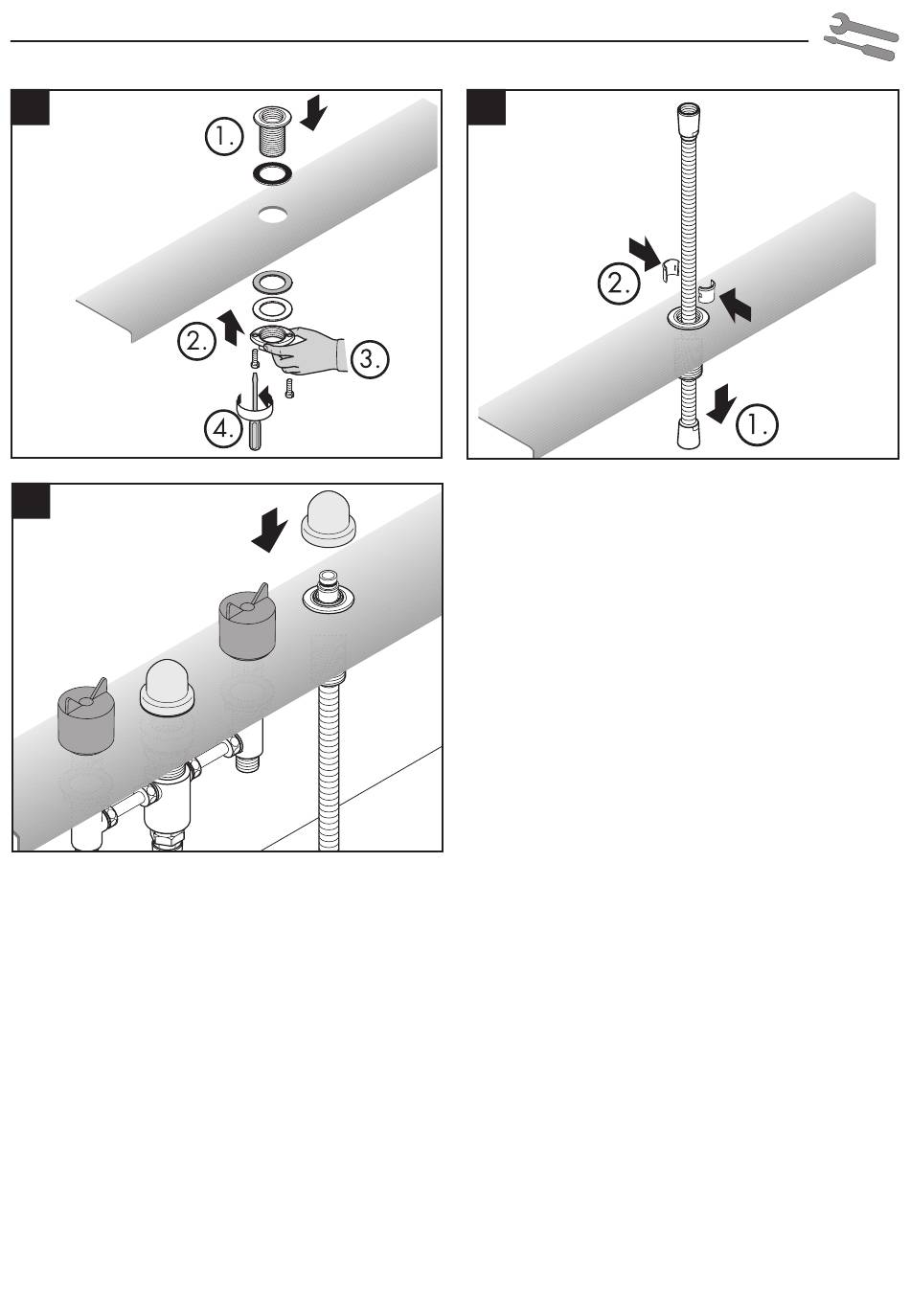 1.
2.
3.
4.

2.
1.