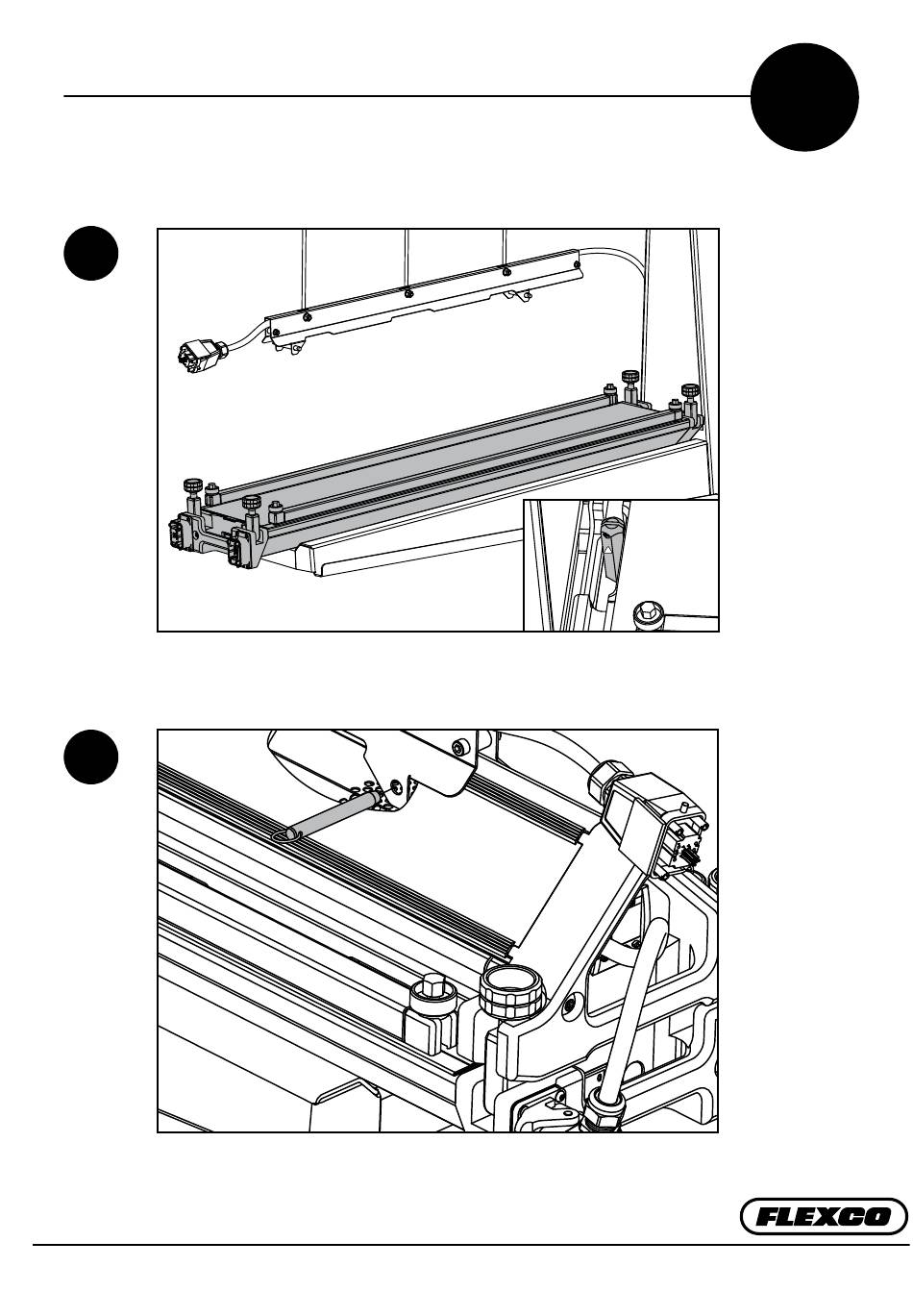 FLEXCO