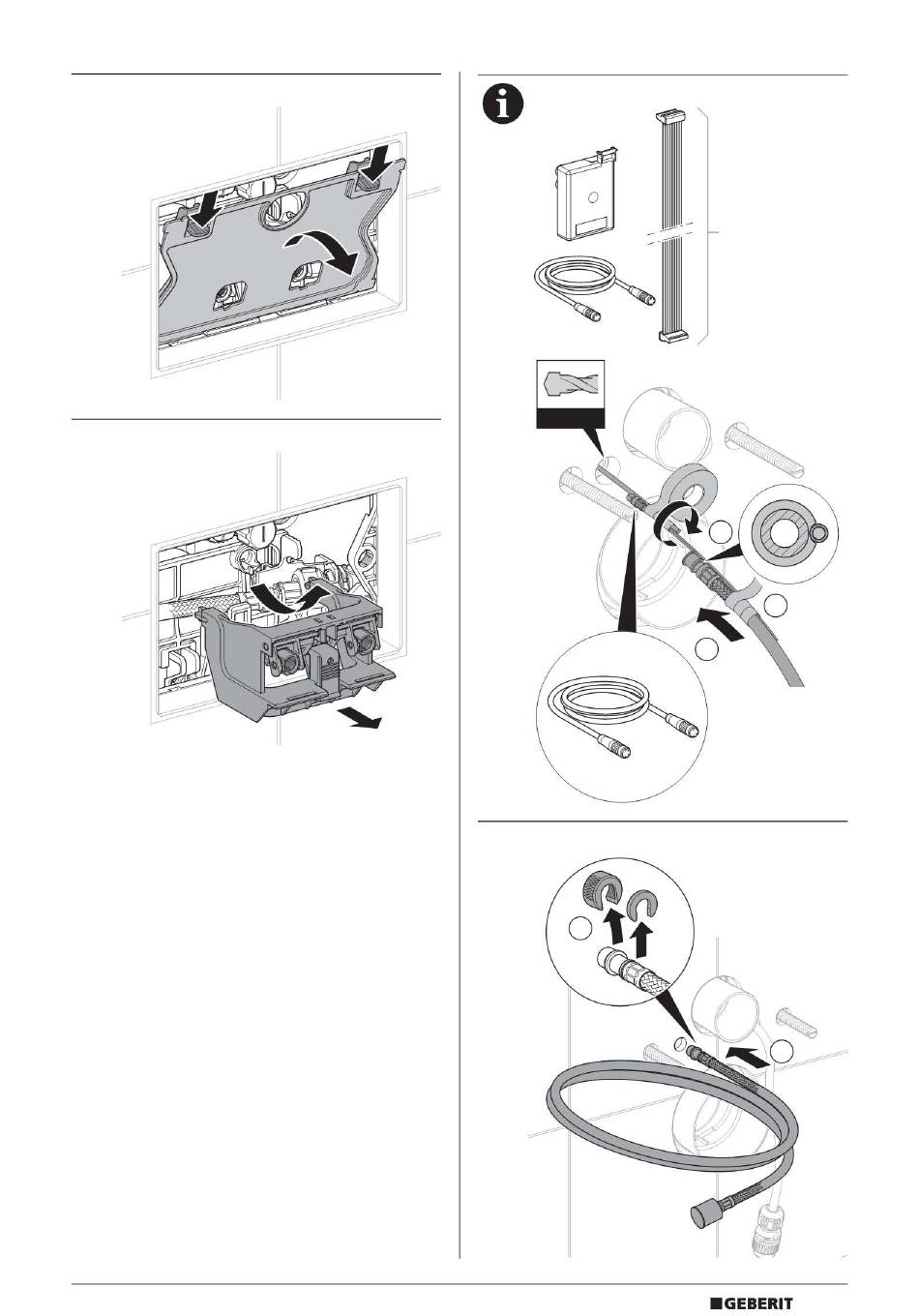 GEBERIT