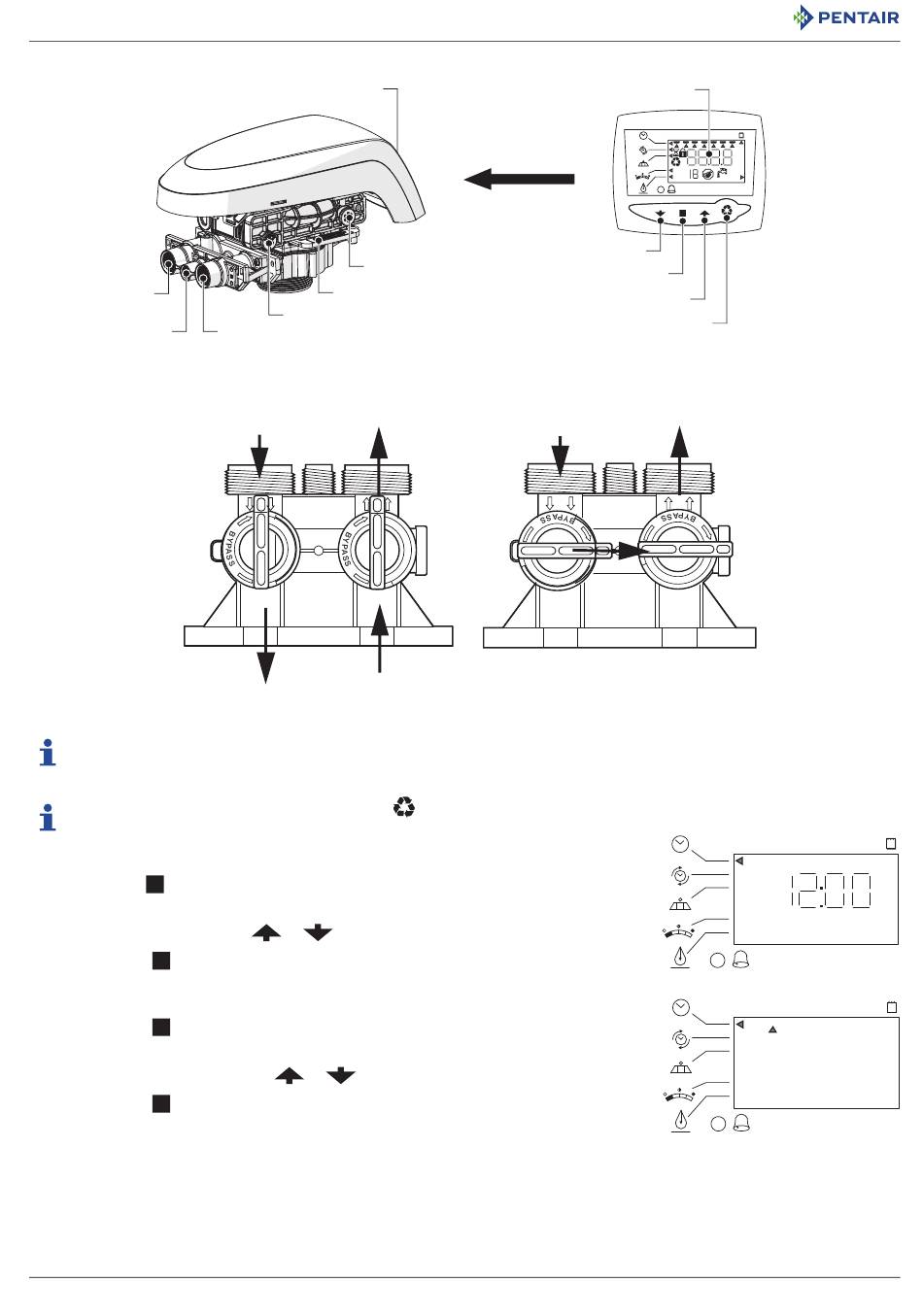 PENTAIR

BYPASS

BYPASS

BYPASS

BYPASS

12:00