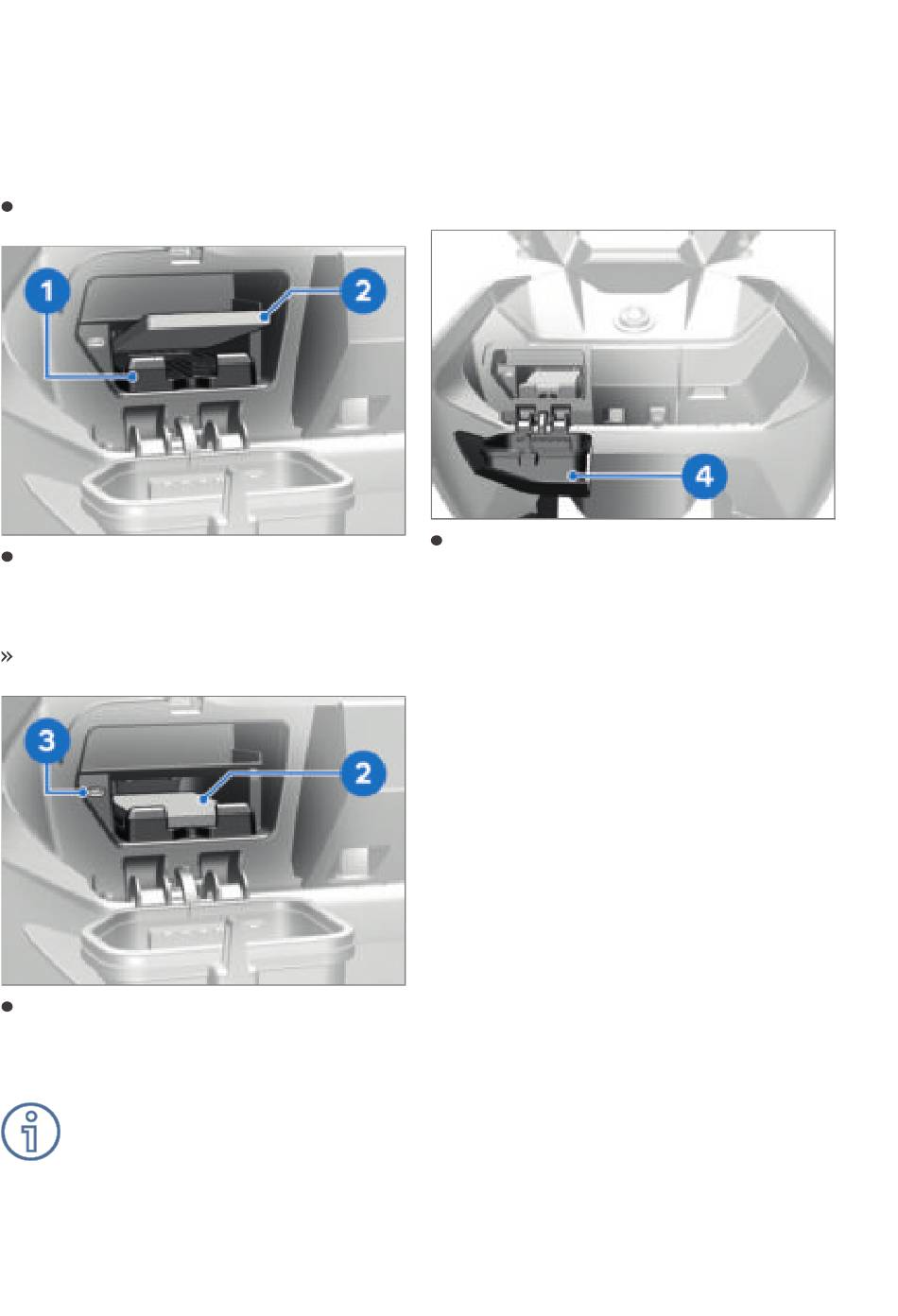 1
2
4
»
3
2