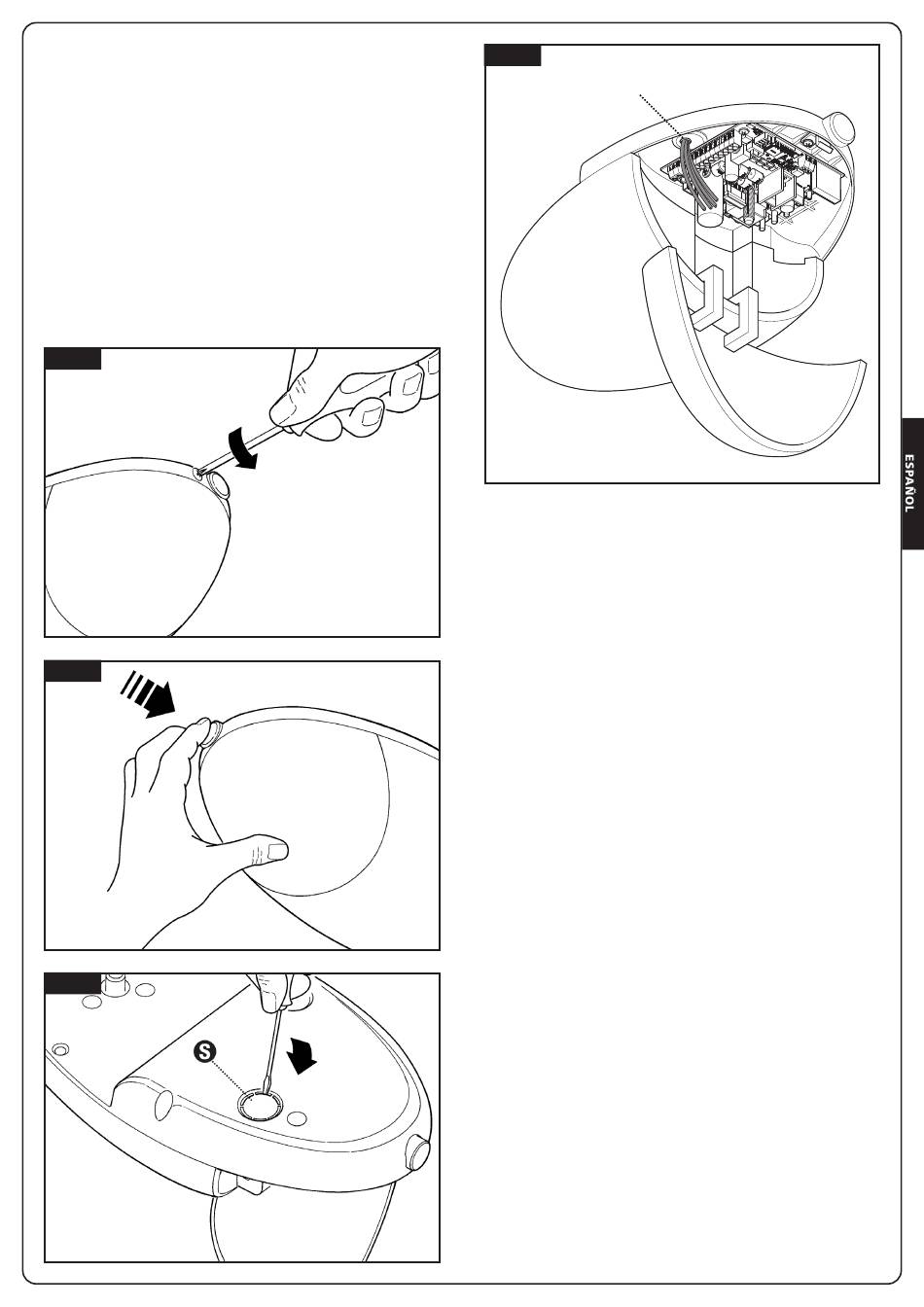 ESPAÑOL

S