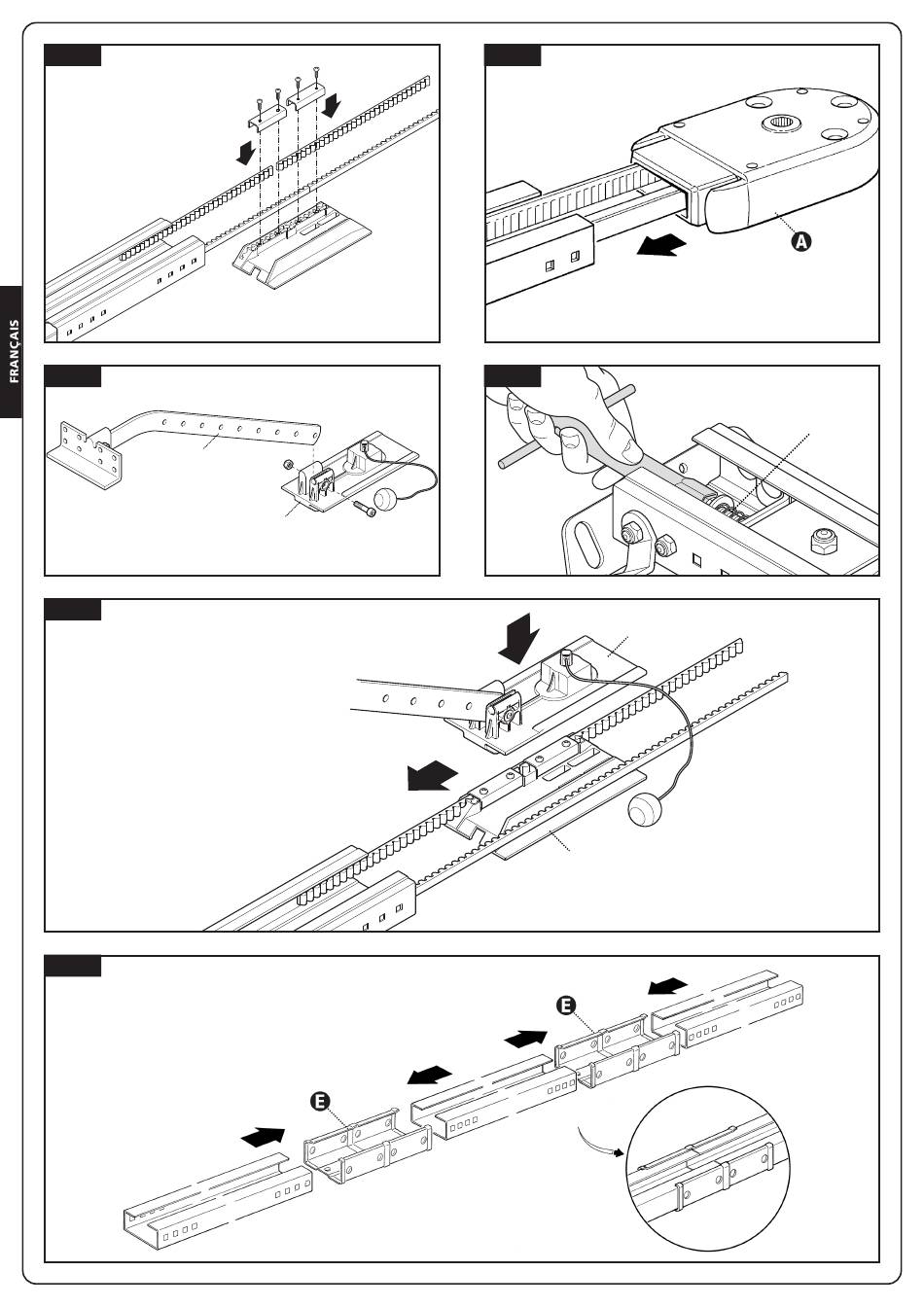 FRANÇAIS

A

E

E