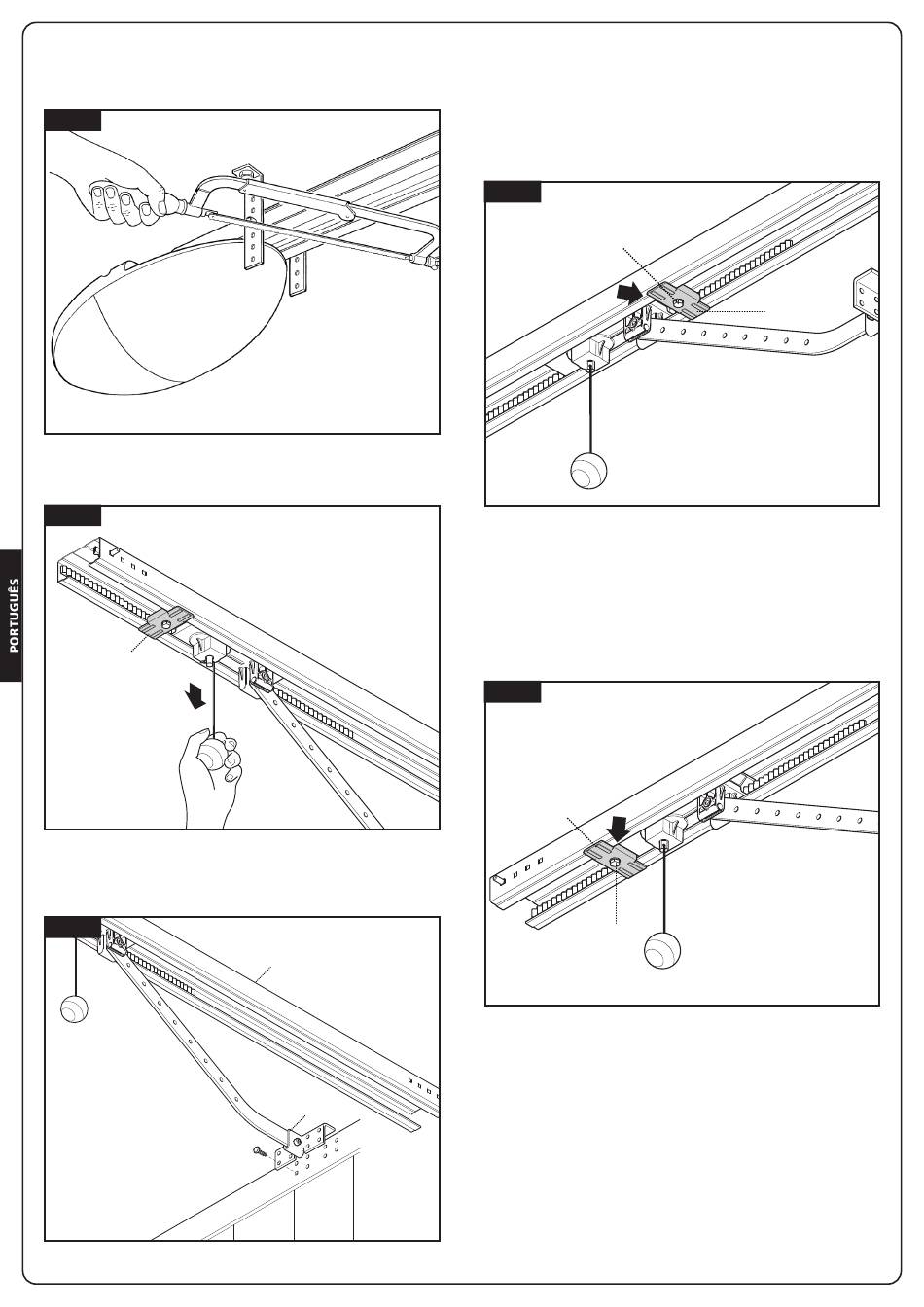 PORTUGUÊS